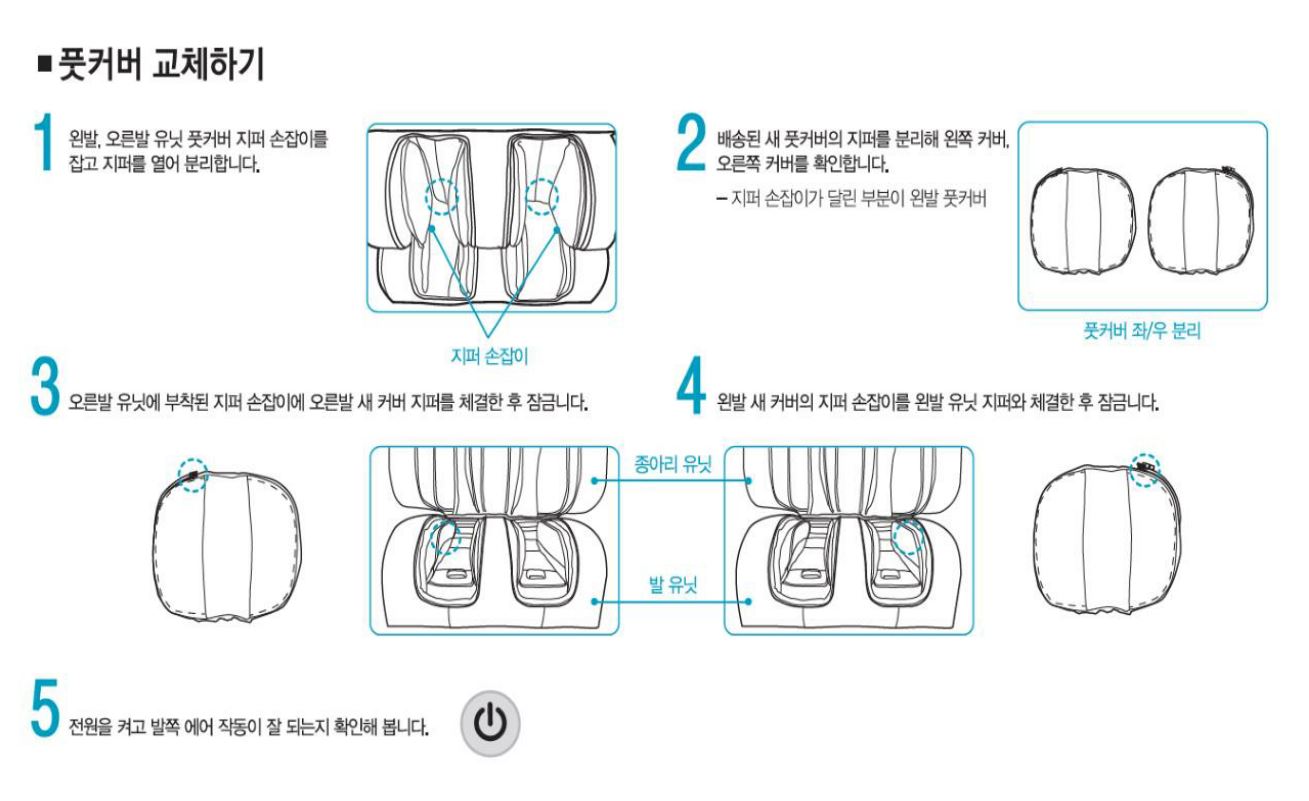 ■ 풋커버 교체하기

1 왼발, 오른발 유닛 풋커버 지퍼 손잡이를 잡고 지퍼를 열어 분리합니다.

지퍼 손잡이

2 배송된 새 풋커버의 지퍼를 분리해 왼쪽 커버, 오른쪽 커버를 확인합니다.

– 지퍼 손잡이가 달린 부분이 왼발 풋커버

풋커버 좌/우 분리

3 오른발 유닛에 부착된 지퍼 손잡이에 오른발 새 커버 지퍼를 체결한 후 잠급니다.

4 왼발 새 커버의 지퍼 손잡이를 왼발 유닛 지퍼와 체결한 후 잠급니다.

종아리 유닛

발 유닛

5 전원을 켜고 발쪽 에어 작동이 잘 되는지 확인해 봅니다.