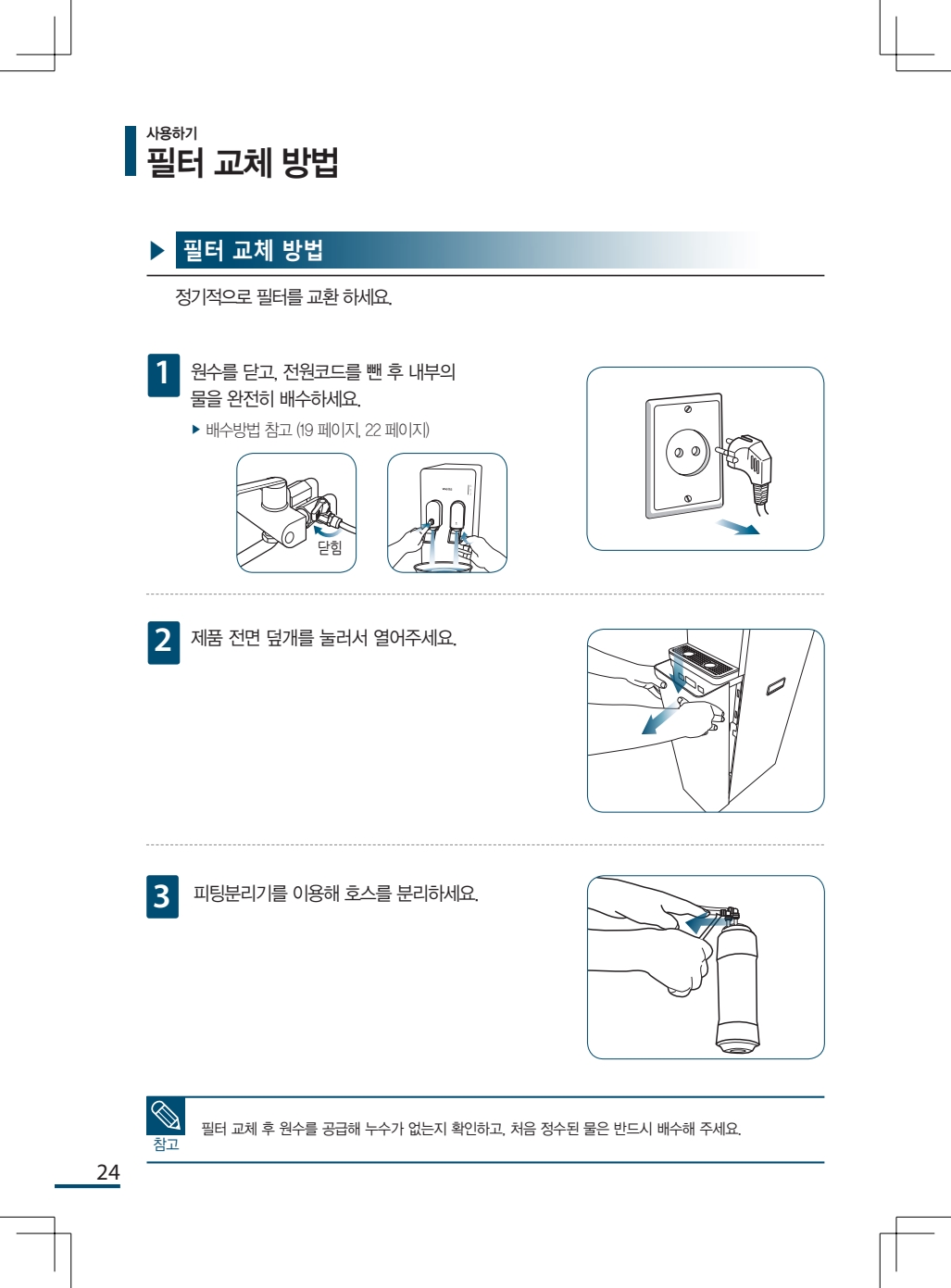 사용하기
필터 교체 방법

▶ 필터 교체 방법

정기적으로 필터를 교환 하세요.

1 원수를 닫고, 전원코드를 뺀 후 내부의 물을 완전히 배수하세요.

▶ 배수방법 참고 (19 페이지, 22 페이지)

닫힘

2 제품 전면 덮개를 눌러서 열어주세요.

3 피팅분리기를 이용해 호스를 분리하세요.

참고 필터 교체 후 원수를 공급해 누수가 없는지 확인하고, 처음 정수된 물은 반드시 배수해 주세요.

24