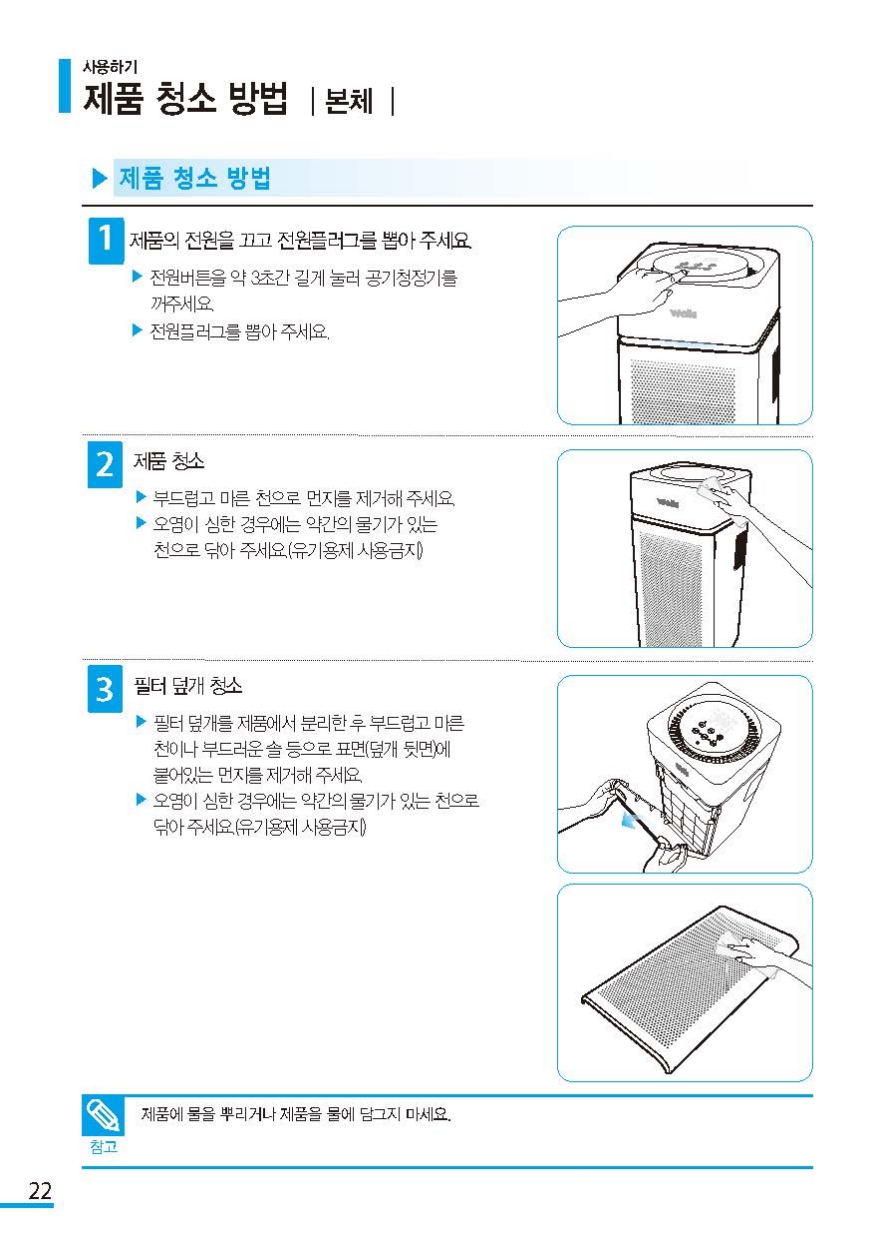 사용하기
제품 청소 방법 | 본체 |

▶ 제품 청소 방법

1 제품의 전원을 끄고 전원플러그를 뽑아 주세요.
▶ 전원버튼을 약 3초간 길게 눌러 공기청정기를 꺼주세요.
▶ 전원플러그를 뽑아 주세요.

Wells

2 제품 청소
▶ 부드럽고 마른 천으로 먼지를 제거해 주세요.
▶ 오염이 심한 경우에는 약간의 물기가 있는 천으로 닦아 주세요.(유기용제 사용금지)

Wells

3 필터 덮개 청소
▶ 필터 덮개를 제품에서 분리한 후 부드럽고 마른 천이나 부드러운 솔 등으로 표면(덮개 뒷면)에 붙어있는 먼지를 제거해 주세요.
▶ 오염이 심한 경우에는 약간의 물기가 있는 천으로 닦아 주세요.(유기용제 사용금지)

참고
제품에 물을 뿌리거나 제품을 물에 담그지 마세요.

22