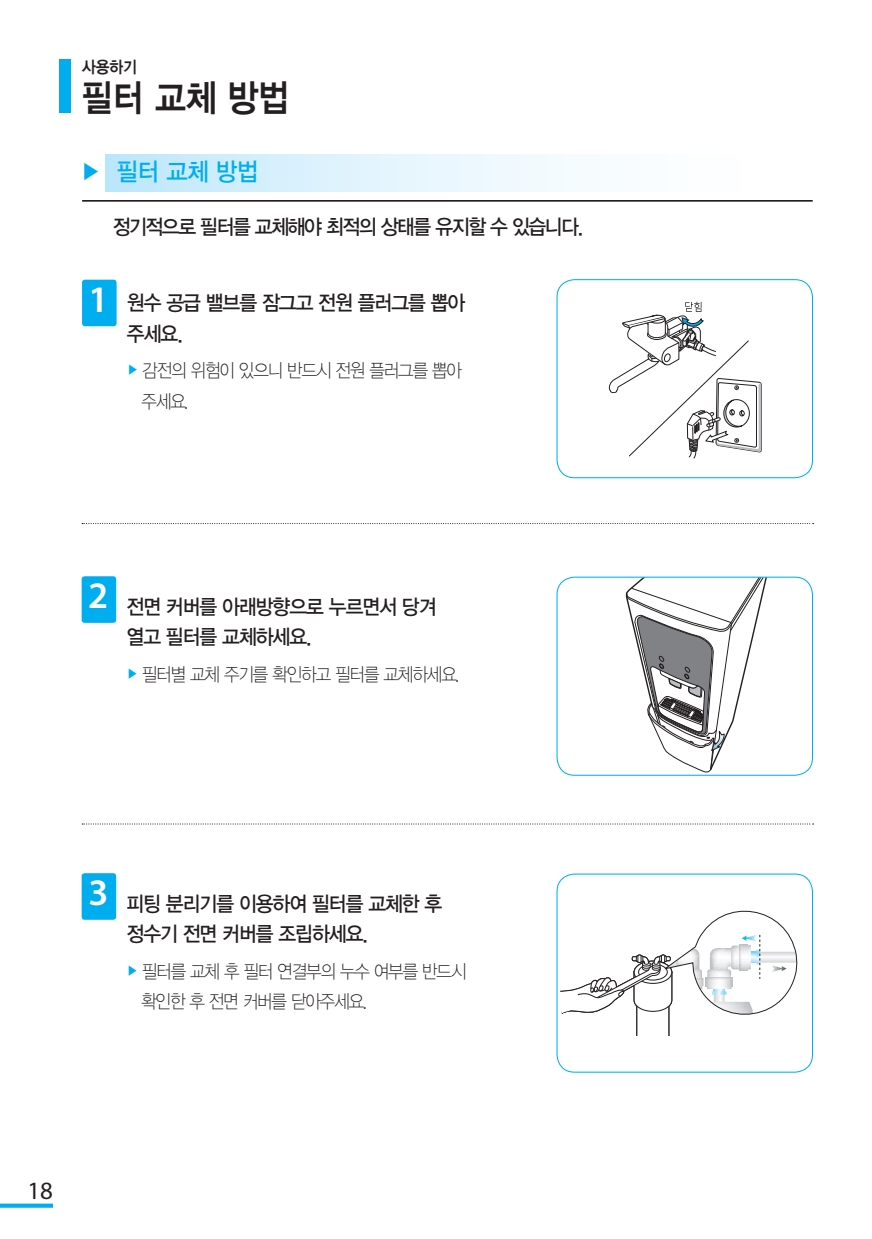 사용하기
필터 교체 방법

▶ 필터 교체 방법

정기적으로 필터를 교체해야 최적의 상태를 유지할 수 있습니다.

1 원수 공급 밸브를 잠그고 전원 플러그를 뽑아 주세요.

▶ 감전의 위험이 있으니 반드시 전원 플러그를 뽑아 주세요.

닫힘

2 전면 커버를 아래방향으로 누르면서 당겨 열고 필터를 교체하세요.

▶ 필터별 교체 주기를 확인하고 필터를 교체하세요.

3 피팅 분리기를 이용하여 필터를 교체한 후 정수기 전면 커버를 조립하세요.

▶ 필터를 교체 후 필터 연결부의 누수 여부를 반드시 확인한 후 전면 커버를 닫아주세요.

18