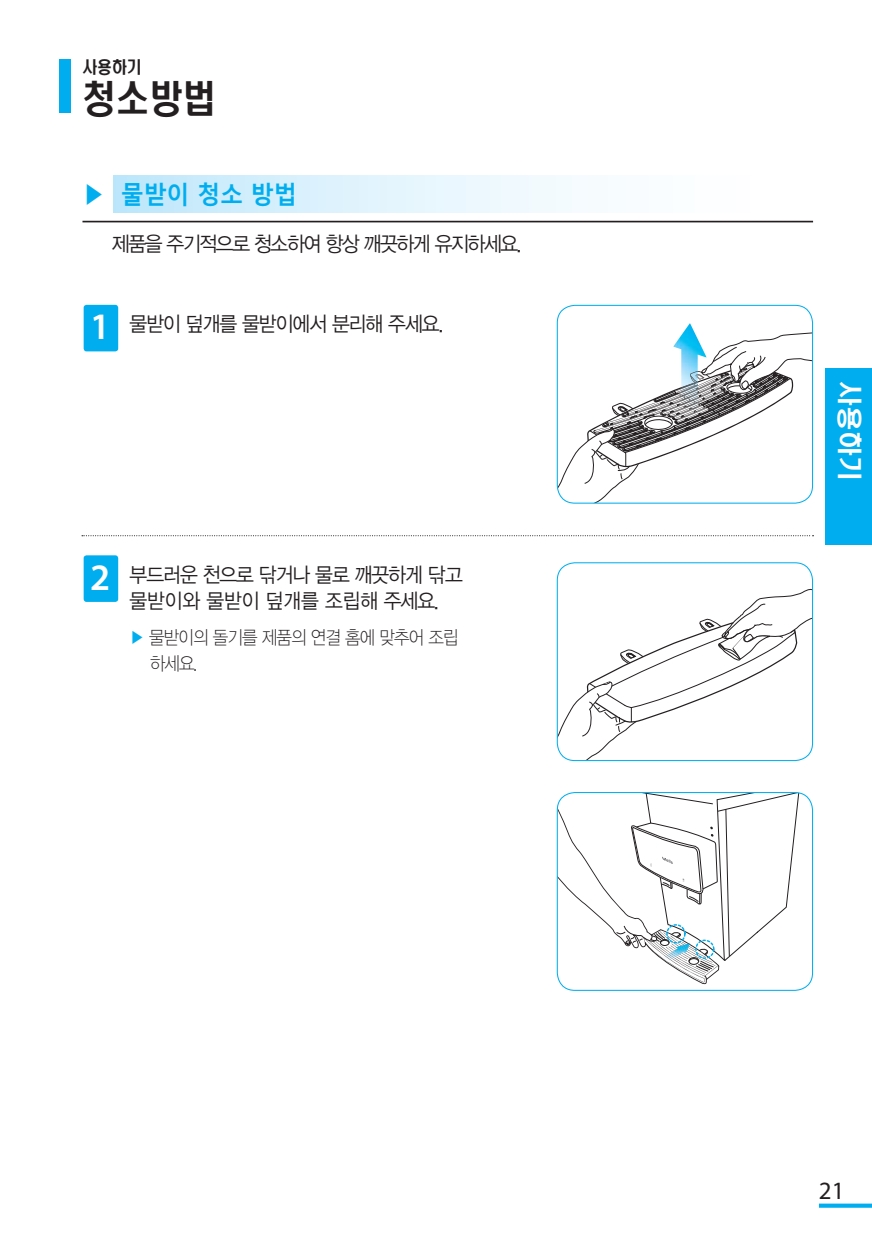 사용하기
청소방법

▶ 물받이 청소 방법

제품을 주기적으로 청소하여 항상 깨끗하게 유지하세요.

1 물받이 덮개를 물받이에서 분리해 주세요.

사용하기

2 부드러운 천으로 닦거나 물로 깨끗하게 닦고 물받이와 물받이 덮개를 조립해 주세요.

▶ 물받이의 돌기를 제품의 연결 홈에 맞추어 조립하세요.

21