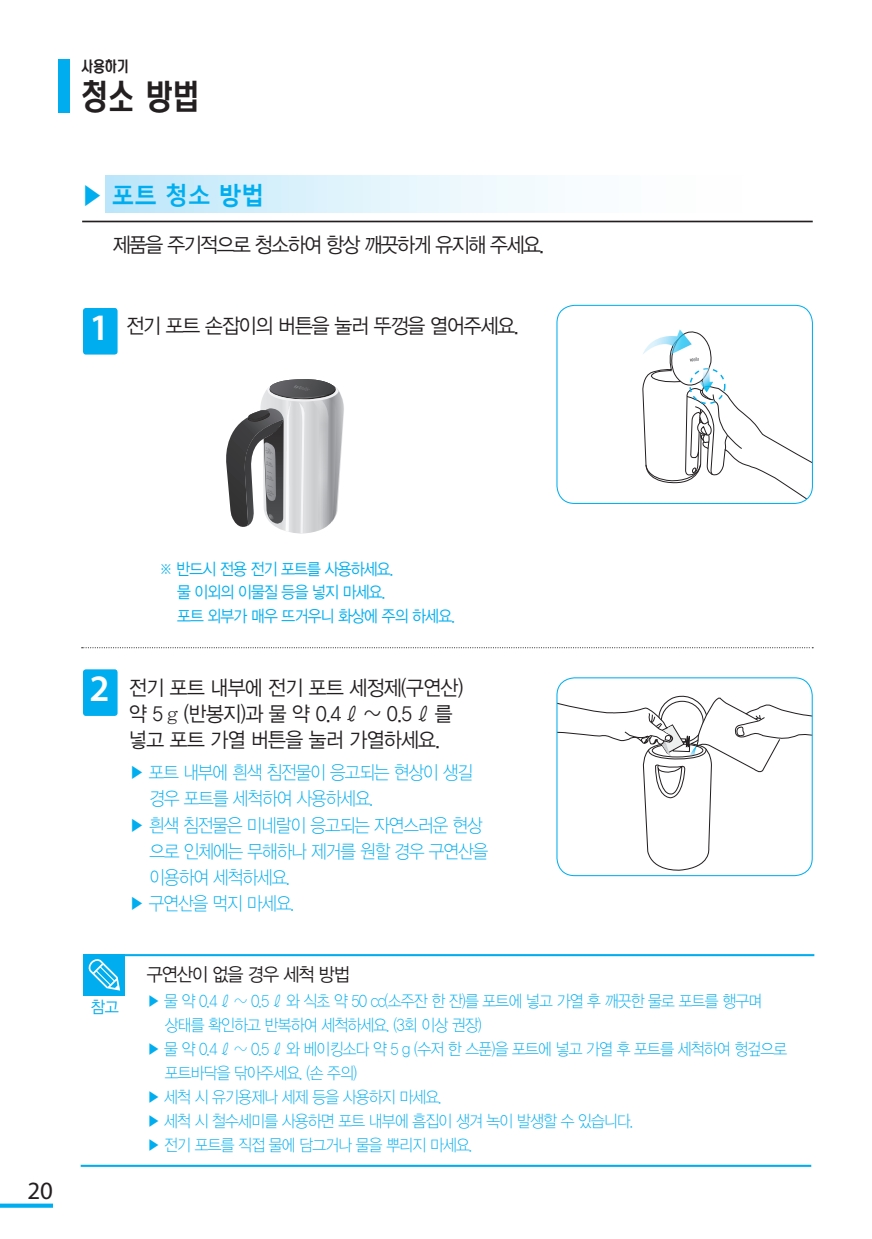 사용하기
청소 방법

▶ 포트 청소 방법

제품을 주기적으로 청소하여 항상 깨끗하게 유지해 주세요.

1 전기 포트 손잡이의 버튼을 눌러 뚜껑을 열어주세요.

※ 반드시 전용 전기 포트를 사용하세요.
물 이외의 이물질 등을 넣지 마세요.
포트 외부가 매우 뜨거우니 화상에 주의 하세요.

2 전기 포트 내부에 전기 포트 세정제(구연산) 약 5 g (반봉지)과 물 약 0.4 ℓ ~ 0.5 ℓ 를 넣고 포트 가열 버튼을 눌러 가열하세요.

▶ 포트 내부에 흰색 침전물이 응고되는 현상이 생길 경우 포트를 세척하여 사용하세요.
▶ 흰색 침전물은 미네랄이 응고되는 자연스러운 현상으로 인체에는 무해하나 제거를 원할 경우 구연산을 이용하여 세척하세요.
▶ 구연산을 먹지 마세요.

참고
구연산이 없을 경우 세척 방법
▶ 물 약 0.4 ℓ ~ 0.5 ℓ 와 식초 약 50 cc(소주잔 한 잔)를 포트에 넣고 가열 후 깨끗한 물로 포트를 헹구며 상태를 확인하고 반복하여 세척하세요. (3회 이상 권장)
▶ 물 약 0.4 ℓ ~ 0.5 ℓ 와 베이킹소다 약 5 g (수저 한 스푼)을 포트에 넣고 가열 후 포트를 세척하여 헝겊으로 포트바닥을 닦아주세요. (손 주의)
▶ 세척 시 유기용제나 세제 등을 사용하지 마세요.
▶ 세척 시 철수세미를 사용하면 포트 내부에 흠집이 생겨 녹이 발생할 수 있습니다.
▶ 전기 포트를 직접 물에 담그거나 물을 뿌리지 마세요.

20