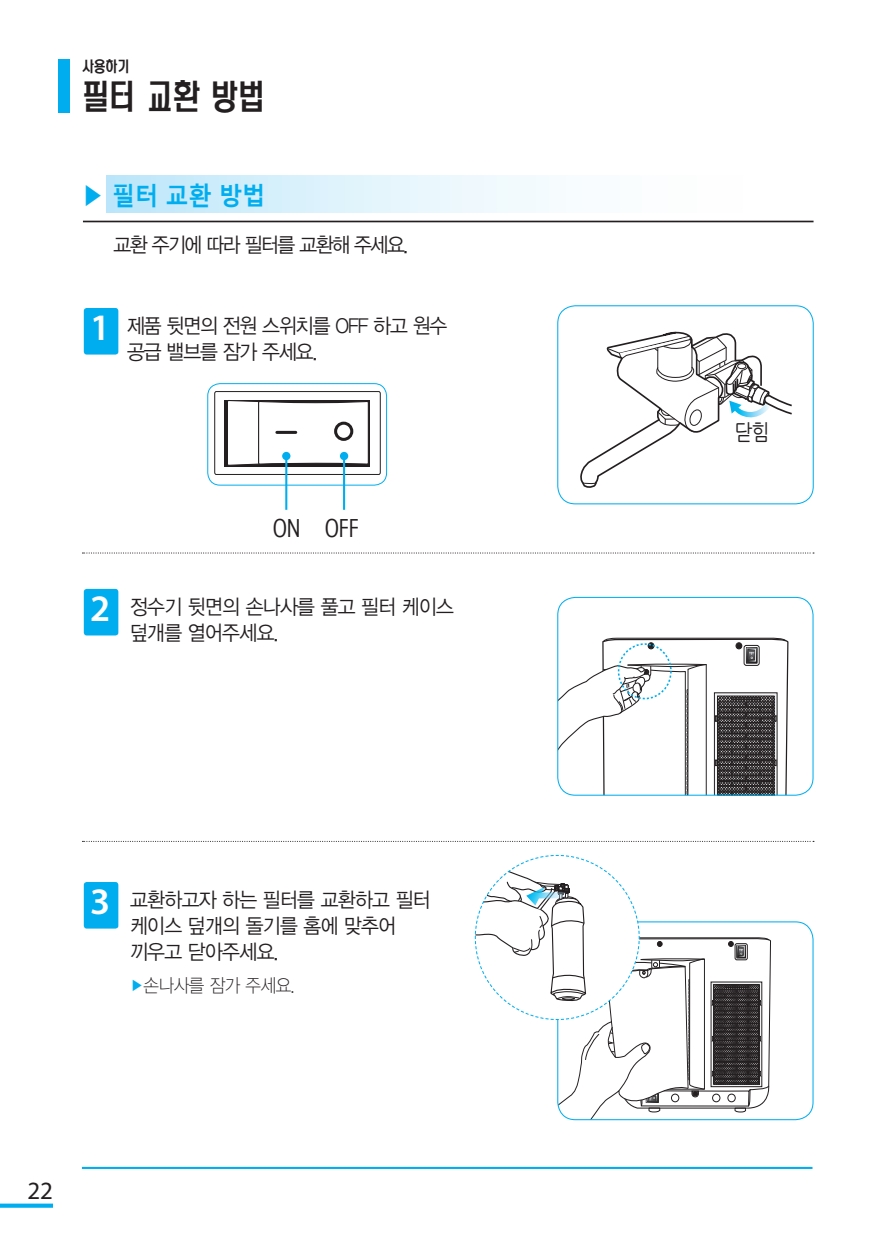 사용하기
필터 교환 방법

▶ 필터 교환 방법

교환 주기에 따라 필터를 교환해 주세요.

1 제품 뒷면의 전원 스위치를 OFF 하고 원수 공급 밸브를 잠가 주세요.

ON OFF

닫힘

2 정수기 뒷면의 손나사를 풀고 필터 케이스 덮개를 열어주세요.

3 교환하고자 하는 필터를 교환하고 필터 케이스 덮개의 돌기를 홈에 맞추어 끼우고 닫아주세요.

▶손나사를 잠가 주세요.

22