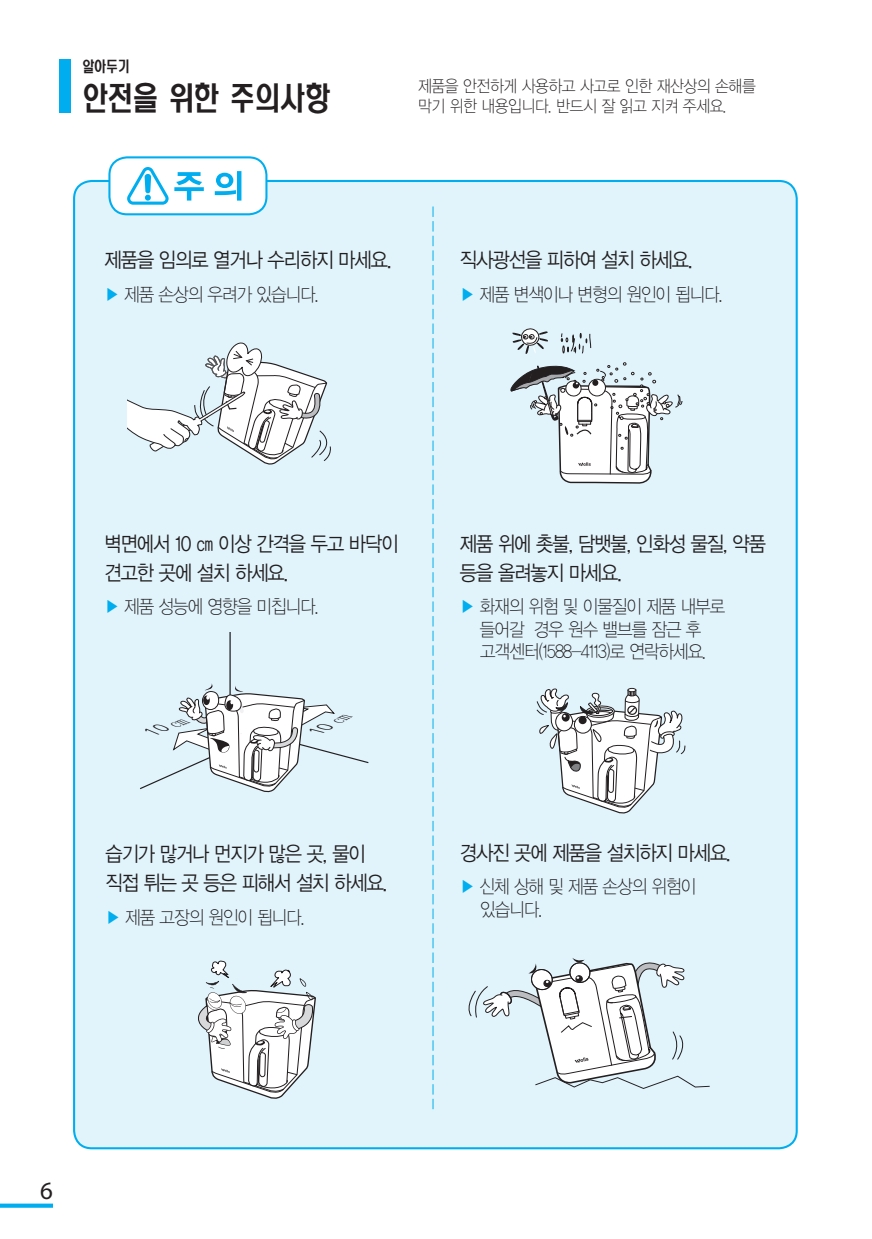 알아두기
안전을 위한 주의사항

제품을 안전하게 사용하고 사고로 인한 재산상의 손해를 막기 위한 내용입니다. 반드시 잘 읽고 지켜 주세요.

주 의

제품을 임의로 열거나 수리하지 마세요.
▶ 제품 손상의 우려가 있습니다.

벽면에서 10 ㎝ 이상 간격을 두고 바닥이 견고한 곳에 설치 하세요.
▶ 제품 성능에 영향을 미칩니다.

10 ㎝

10 ㎝

습기가 많거나 먼지가 많은 곳, 물이 직접 튀는 곳 등은 피해서 설치 하세요.
▶ 제품 고장의 원인이 됩니다.

직사광선을 피하여 설치 하세요.
▶ 제품 변색이나 변형의 원인이 됩니다.

제품 위에 촛불, 담뱃불, 인화성 물질, 약품 등을 올려놓지 마세요.
▶ 화재의 위험 및 이물질이 제품 내부로 들어갈 경우 원수 밸브를 잠근 후 고객센터(1588-4113)로 연락하세요.

경사진 곳에 제품을 설치하지 마세요.
▶ 신체 상해 및 제품 손상의 위험이 있습니다.

6