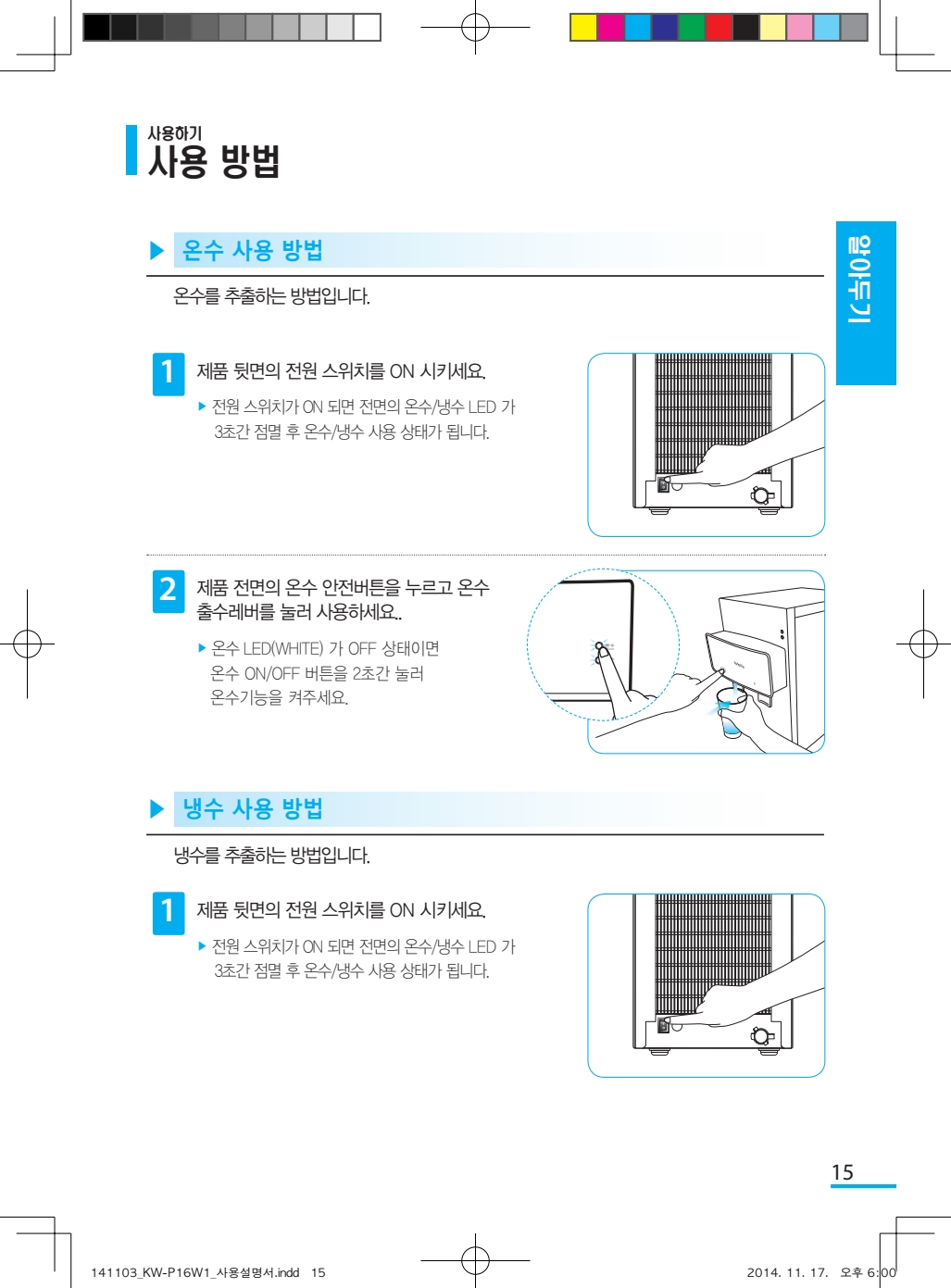 사용하기
사용 방법

알아두기

▶ 온수 사용 방법

온수를 추출하는 방법입니다.

1 제품 뒷면의 전원 스위치를 ON 시키세요.

▶ 전원 스위치가 ON 되면 전면의 온수/냉수 LED 가 3초간 점멸 후 온수/냉수 사용 상태가 됩니다.

2 제품 전면의 온수 안전버튼을 누르고 온수 출수레버를 눌러 사용하세요..

▶ 온수 LED(WHITE) 가 OFF 상태이면 온수 ON/OFF 버튼을 2초간 눌러 온수기능을 켜주세요.

▶ 냉수 사용 방법

냉수를 추출하는 방법입니다.

1 제품 뒷면의 전원 스위치를 ON 시키세요.

▶ 전원 스위치가 ON 되면 전면의 온수/냉수 LED 가 3초간 점멸 후 온수/냉수 사용 상태가 됩니다.

15

141103_KW-P16W1_사용설명서.indd 15

2014. 11. 17. 오후 6:00