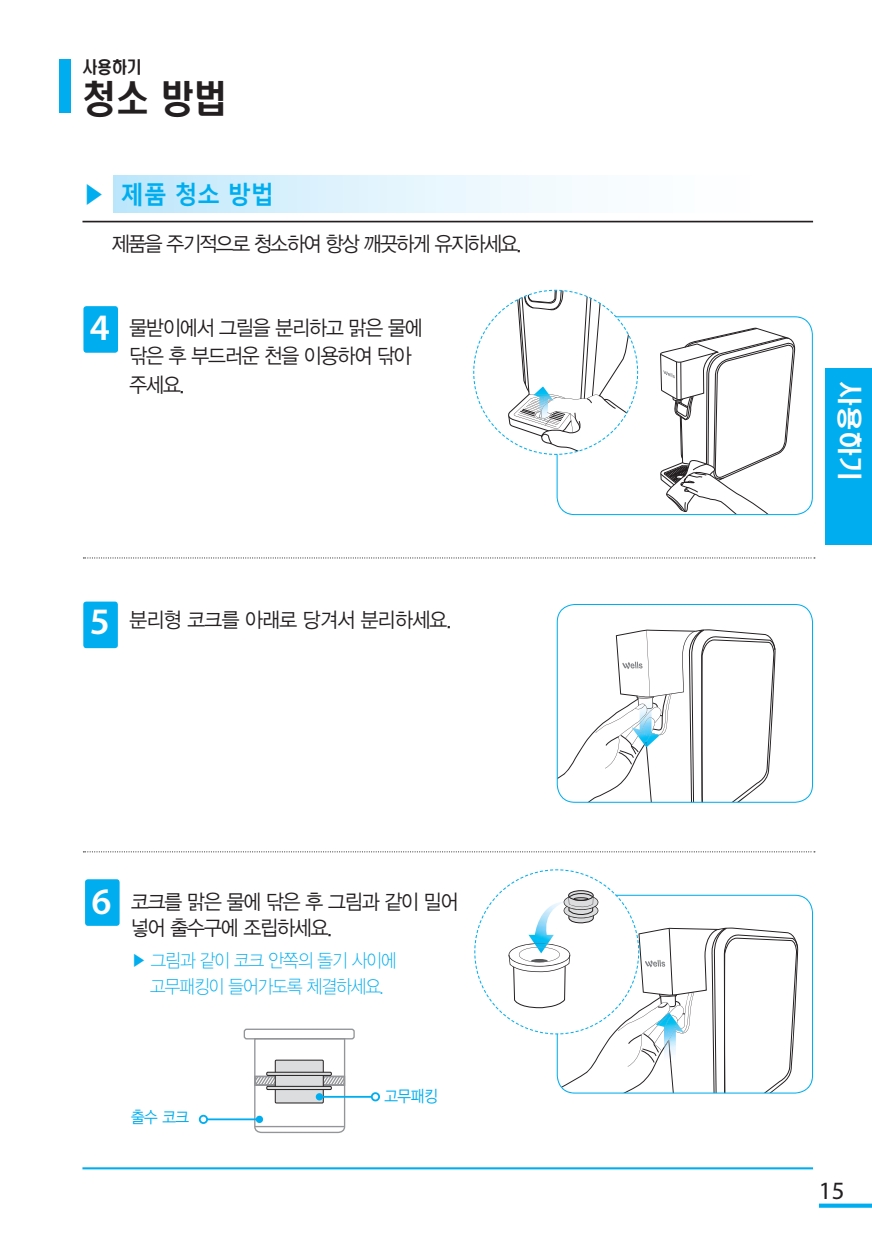 사용하기
청소 방법

▶ 제품 청소 방법

제품을 주기적으로 청소하여 항상 깨끗하게 유지하세요.

4 물받이에서 그릴을 분리하고 맑은 물에 닦은 후 부드러운 천을 이용하여 닦아 주세요.

Wells

사용하기

5 분리형 코크를 아래로 당겨서 분리하세요.

Wells

6 코크를 맑은 물에 닦은 후 그림과 같이 밀어 넣어 출수구에 조립하세요.

▶ 그림과 같이 코크 안쪽의 돌기 사이에 고무패킹이 들어가도록 체결하세요.

고무패킹
출수 코크

Wells

15