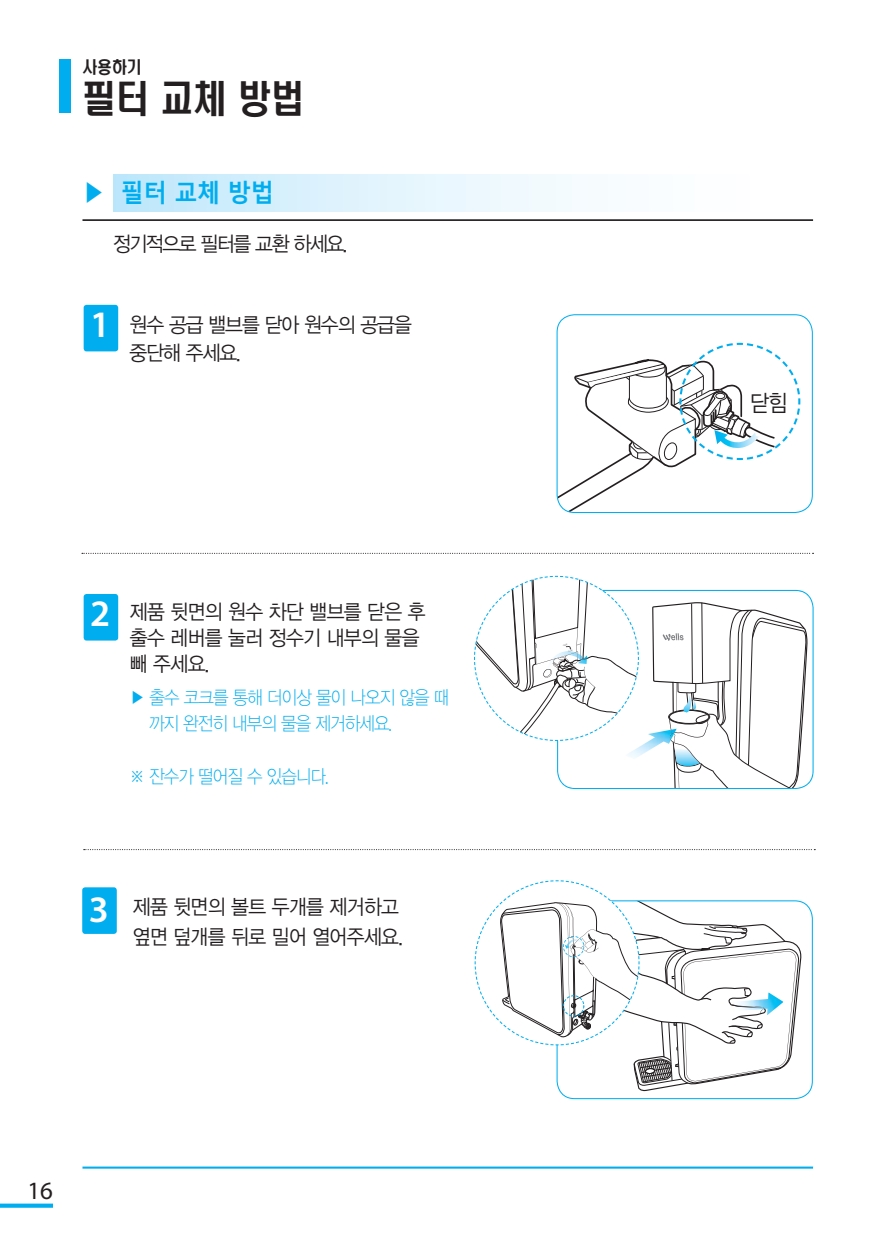 사용하기
필터 교체 방법

▶ 필터 교체 방법

정기적으로 필터를 교환 하세요.

1 원수 공급 밸브를 닫아 원수의 공급을 중단해 주세요.

닫힘

2 제품 뒷면의 원수 차단 밸브를 닫은 후 출수 레버를 눌러 정수기 내부의 물을 빼 주세요.

▶ 출수 코크를 통해 더이상 물이 나오지 않을 때 까지 완전히 내부의 물을 제거하세요.

※ 잔수가 떨어질 수 있습니다.

Wells

3 제품 뒷면의 볼트 두개를 제거하고 옆면 덮개를 뒤로 밀어 열어주세요.

16