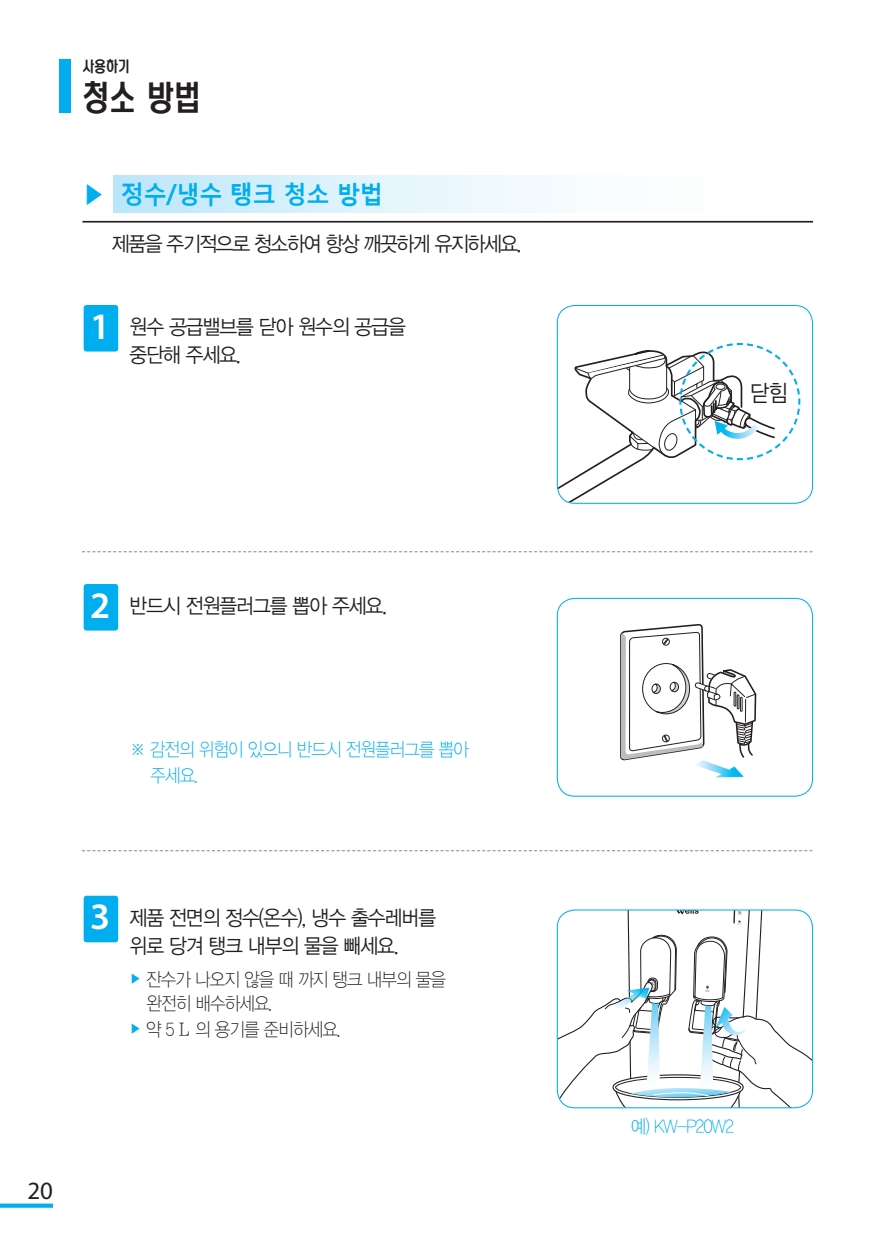 사용하기
청소 방법

▶ 정수/냉수 탱크 청소 방법

제품을 주기적으로 청소하여 항상 깨끗하게 유지하세요.

1 원수 공급밸브를 닫아 원수의 공급을 중단해 주세요.

닫힘

2 반드시 전원플러그를 뽑아 주세요.

※ 감전의 위험이 있으니 반드시 전원플러그를 뽑아 주세요.

3 제품 전면의 정수(온수), 냉수 출수레버를 위로 당겨 탱크 내부의 물을 빼세요.

▶ 잔수가 나오지 않을 때 까지 탱크 내부의 물을 완전히 배수하세요.

▶ 약 5 L 의 용기를 준비하세요.

Wells

예) KW-P20W2

20