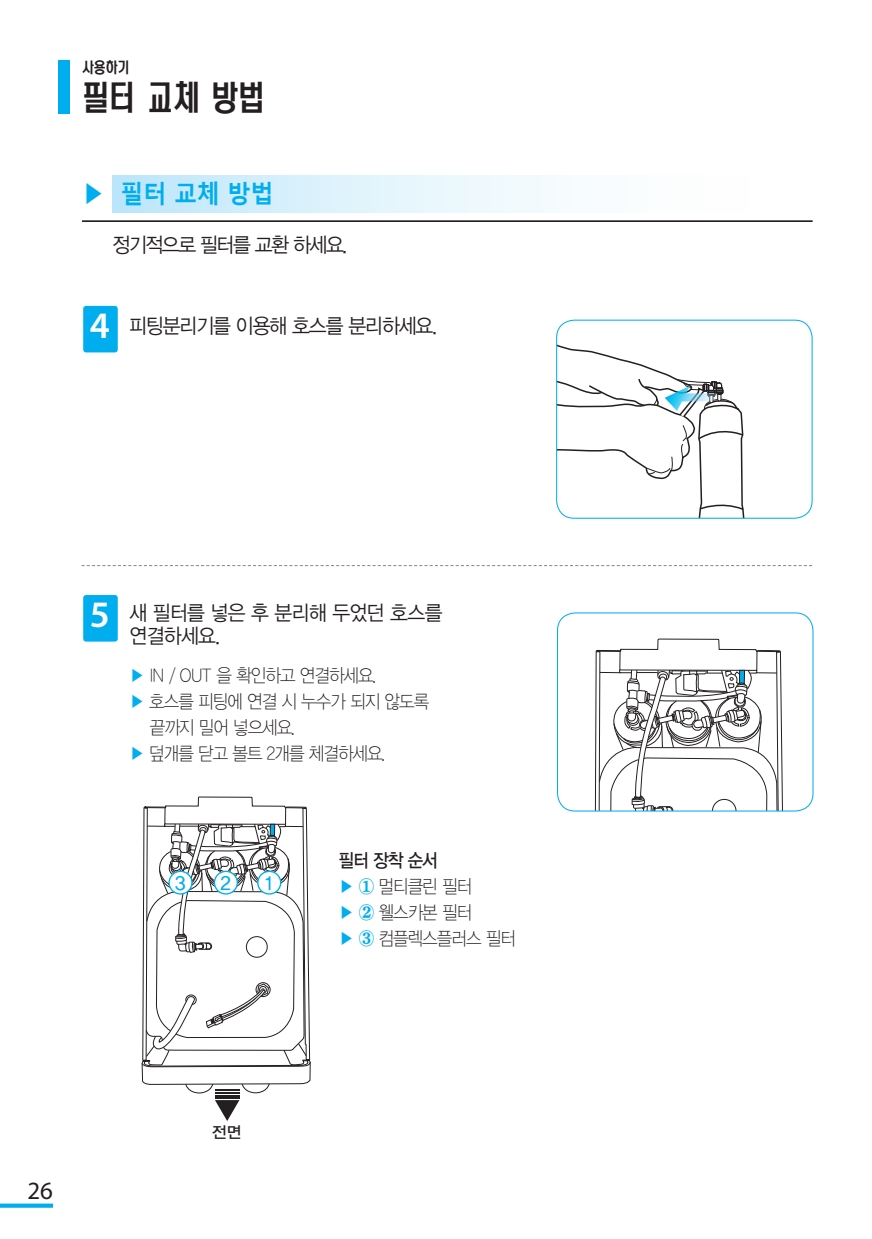 사용하기
필터 교체 방법

▶ 필터 교체 방법

정기적으로 필터를 교환 하세요.

4 피팅분리기를 이용해 호스를 분리하세요.

5 새 필터를 넣은 후 분리해 두었던 호스를 연결하세요.

▶ IN / OUT 을 확인하고 연결하세요.
▶ 호스를 피팅에 연결 시 누수가 되지 않도록 끝까지 밀어 넣으세요.
▶ 덮개를 닫고 볼트 2개를 체결하세요.

③ ② ①

전면

필터 장착 순서
▶ ① 멀티클린 필터
▶ ② 웰스카본 필터
▶ ③ 컴플렉스플러스 필터

26