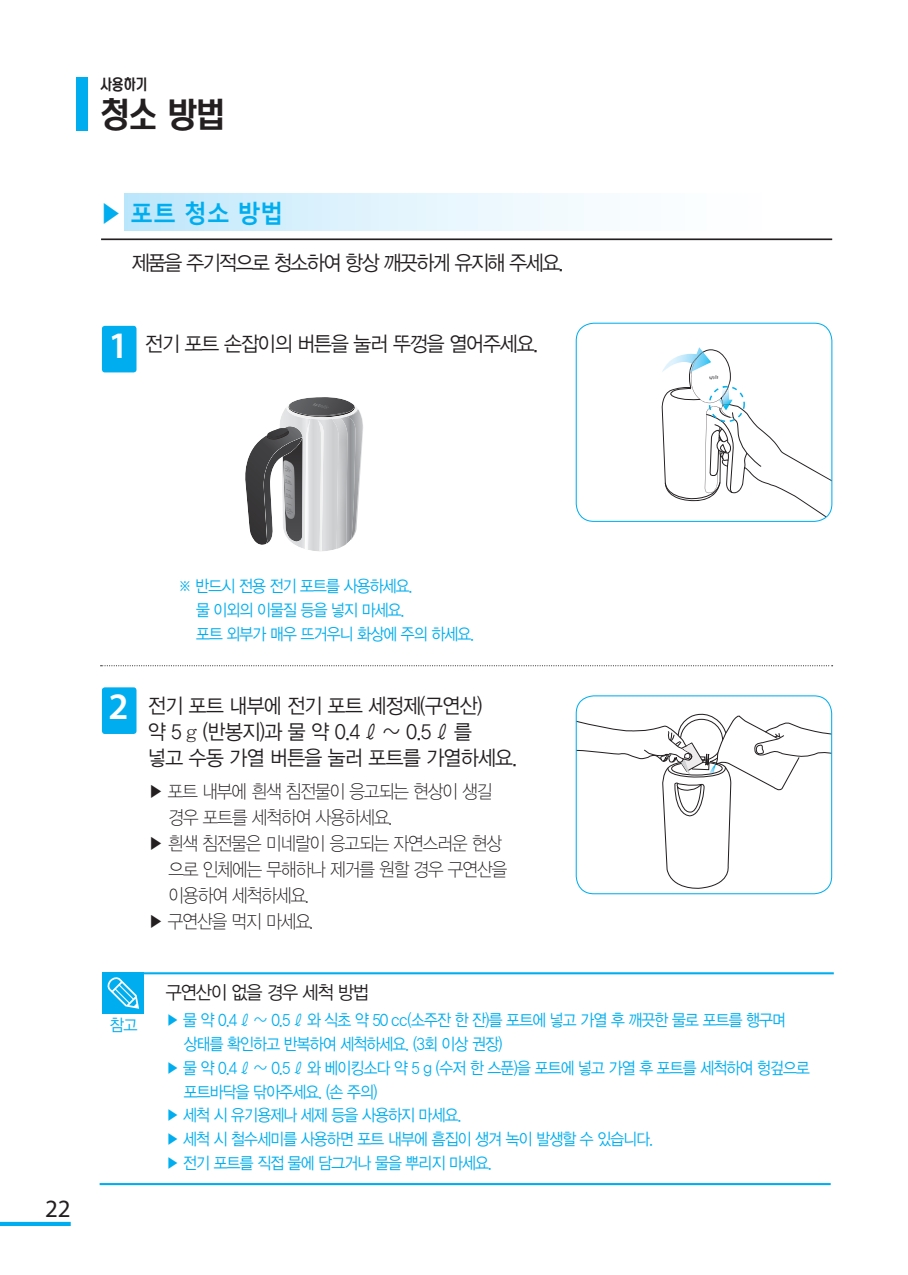 사용하기
청소 방법

▶ 포트 청소 방법

제품을 주기적으로 청소하여 항상 깨끗하게 유지해 주세요.

1 전기 포트 손잡이의 버튼을 눌러 뚜껑을 열어주세요.

※ 반드시 전용 전기 포트를 사용하세요.
물 이외의 이물질 등을 넣지 마세요.
포트 외부가 매우 뜨거우니 화상에 주의 하세요.

2 전기 포트 내부에 전기 포트 세정제(구연산) 약 5 g (반봉지)과 물 약 0.4 ℓ ~ 0.5 ℓ 를 넣고 수동 가열 버튼을 눌러 포트를 가열하세요.

▶ 포트 내부에 흰색 침전물이 응고되는 현상이 생길 경우 포트를 세척하여 사용하세요.
▶ 흰색 침전물은 미네랄이 응고되는 자연스러운 현상으로 인체에는 무해하나 제거를 원할 경우 구연산을 이용하여 세척하세요.
▶ 구연산을 먹지 마세요.

참고
구연산이 없을 경우 세척 방법
▶ 물 약 0.4 ℓ ~ 0.5 ℓ 와 식초 약 50 cc(소주잔 한 잔)를 포트에 넣고 가열 후 깨끗한 물로 포트를 행구며 상태를 확인하고 반복하여 세척하세요. (3회 이상 권장)
▶ 물 약 0.4 ℓ ~ 0.5 ℓ 와 베이킹소다 약 5 g (수저 한 스푼)을 포트에 넣고 가열 후 포트를 세척하여 헝겊으로 포트바닥을 닦아주세요. (손 주의)
▶ 세척 시 유기용제나 세제 등을 사용하지 마세요.
▶ 세척 시 철수세미를 사용하면 포트 내부에 흠집이 생겨 녹이 발생할 수 있습니다.
▶ 전기 포트를 직접 물에 담그거나 물을 뿌리지 마세요.

22