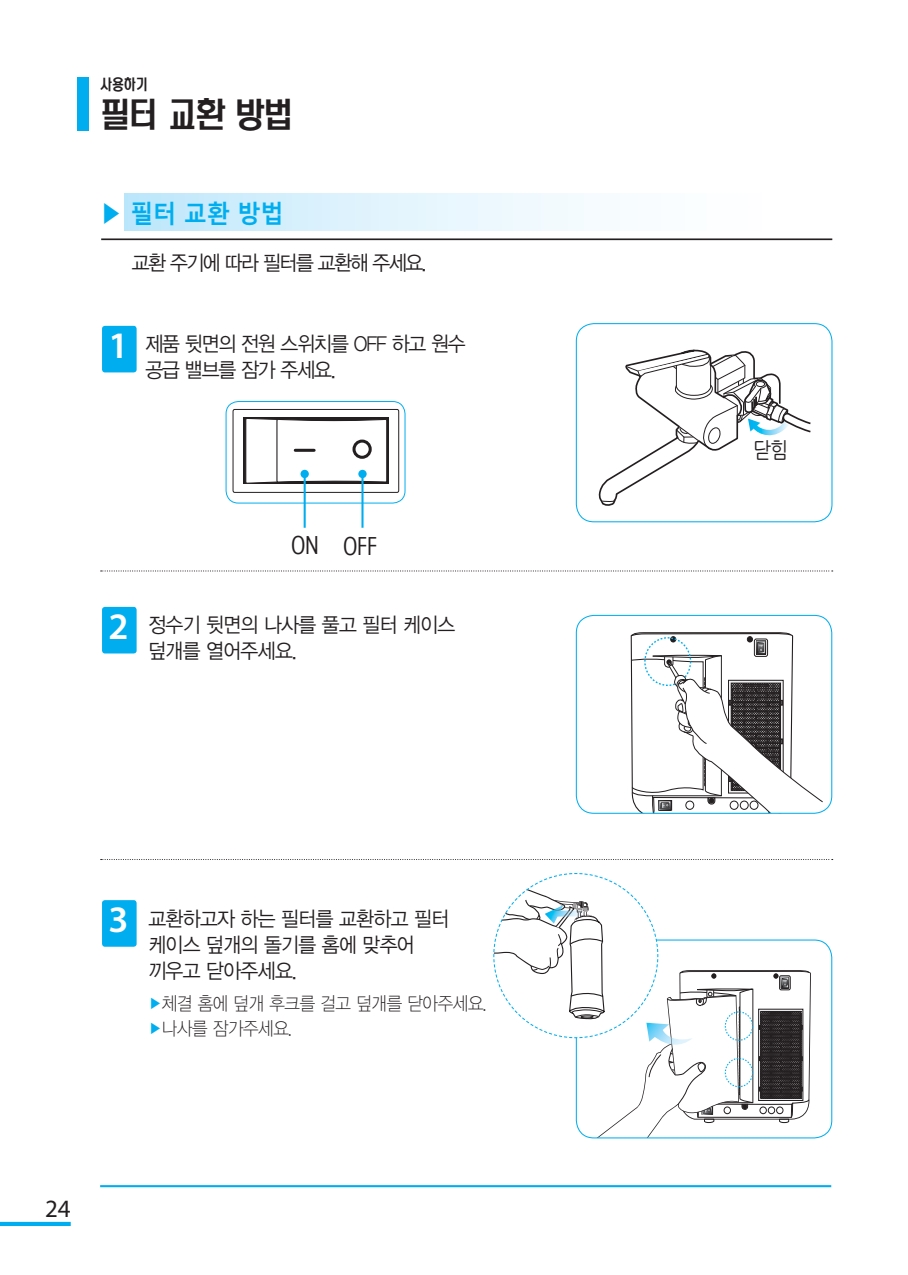 사용하기
필터 교환 방법

▶ 필터 교환 방법

교환 주기에 따라 필터를 교환해 주세요.

1 제품 뒷면의 전원 스위치를 OFF 하고 원수 공급 밸브를 잠가 주세요.

ON OFF

닫힘

2 정수기 뒷면의 나사를 풀고 필터 케이스 덮개를 열어주세요.

3 교환하고자 하는 필터를 교환하고 필터 케이스 덮개의 돌기를 홈에 맞추어 끼우고 닫아주세요.

▶체결 홈에 덮개 후크를 걸고 덮개를 닫아주세요.
▶나사를 잠가주세요.

24