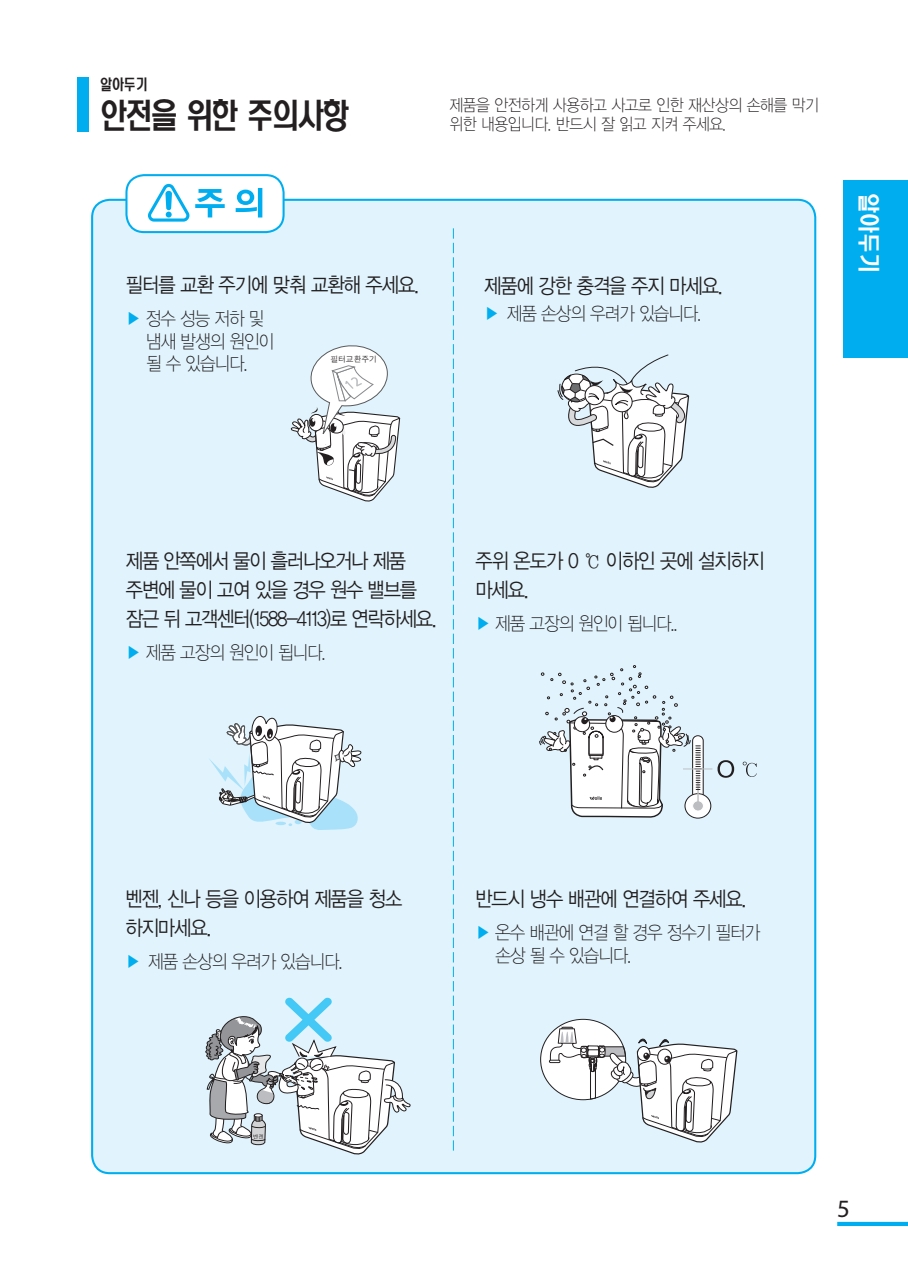 알아두기
안전을 위한 주의사항

제품을 안전하게 사용하고 사고로 인한 재산상의 손해를 막기 위한 내용입니다. 반드시 잘 읽고 지켜 주세요.

알아두기

주 의

필터를 교환 주기에 맞춰 교환해 주세요.

▶ 정수 성능 저하 및 냄새 발생의 원인이 될 수 있습니다.

필터교환주기

12

제품 안쪽에서 물이 흘러나오거나 제품 주변에 물이 고여 있을 경우 원수 밸브를 잠근 뒤 고객센터(1588-4113)로 연락하세요.

▶ 제품 고장의 원인이 됩니다.

벤젠, 신나 등을 이용하여 제품을 청소 하지마세요.

▶ 제품 손상의 우려가 있습니다.

제품에 강한 충격을 주지 마세요.

▶ 제품 손상의 우려가 있습니다.

주위 온도가 0 ℃ 이하인 곳에 설치하지 마세요.

▶ 제품 고장의 원인이 됩니다..

0 ℃

반드시 냉수 배관에 연결하여 주세요.

▶ 온수 배관에 연결 할 경우 정수기 필터가 손상 될 수 있습니다.

5