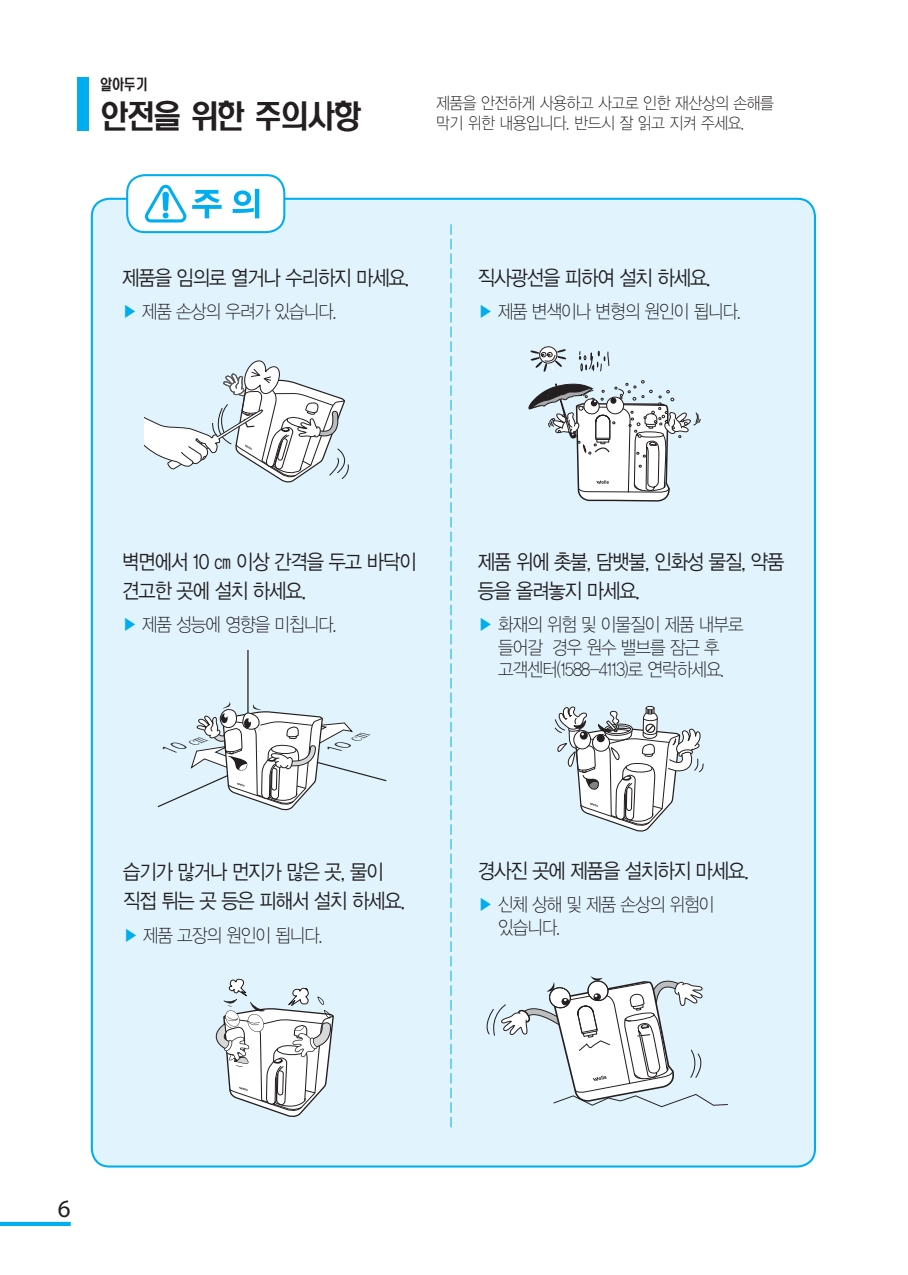 알아두기
안전을 위한 주의사항

제품을 안전하게 사용하고 사고로 인한 재산상의 손해를 막기 위한 내용입니다. 반드시 잘 읽고 지켜 주세요.

주 의

제품을 임의로 열거나 수리하지 마세요.

▶ 제품 손상의 우려가 있습니다.

벽면에서 10 ㎝ 이상 간격을 두고 바닥이 견고한 곳에 설치 하세요.

▶ 제품 성능에 영향을 미칩니다.

10 ㎝

10 ㎝

습기가 많거나 먼지가 많은 곳, 물이 직접 튀는 곳 등은 피해서 설치 하세요.

▶ 제품 고장의 원인이 됩니다.

직사광선을 피하여 설치 하세요.

▶ 제품 변색이나 변형의 원인이 됩니다.

제품 위에 촛불, 담뱃불, 인화성 물질, 약품 등을 올려놓지 마세요.

▶ 화재의 위험 및 이물질이 제품 내부로 들어갈 경우 원수 밸브를 잠근 후 고객센터(1588-4113)로 연락하세요.

경사진 곳에 제품을 설치하지 마세요.

▶ 신체 상해 및 제품 손상의 위험이 있습니다.

6