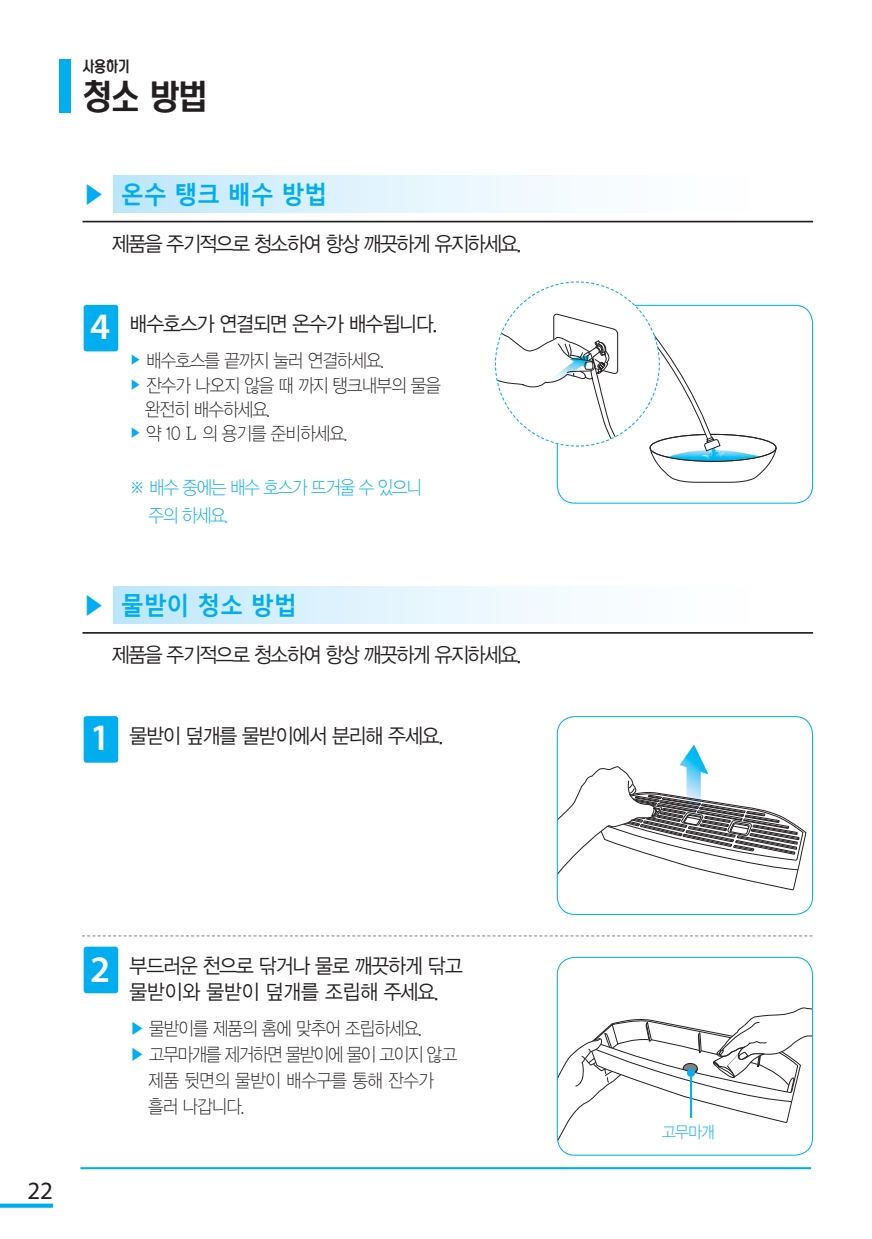 사용하기
청소 방법

▶ 온수 탱크 배수 방법

제품을 주기적으로 청소하여 항상 깨끗하게 유지하세요.

4 배수호스가 연결되면 온수가 배수됩니다.

▶ 배수호스를 끝까지 눌러 연결하세요.
▶ 잔수가 나오지 않을 때 까지 탱크내부의 물을 완전히 배수하세요.
▶ 약 10 L 의 용기를 준비하세요.

※ 배수 중에는 배수 호스가 뜨거울 수 있으니 주의 하세요.

▶ 물받이 청소 방법

제품을 주기적으로 청소하여 항상 깨끗하게 유지하세요.

1 물받이 덮개를 물받이에서 분리해 주세요.

2 부드러운 천으로 닦거나 물로 깨끗하게 닦고 물받이와 물받이 덮개를 조립해 주세요.

▶ 물받이를 제품의 홈에 맞추어 조립하세요.
▶ 고무마개를 제거하면 물받이에 물이 고이지 않고 제품 뒷면의 물받이 배수구를 통해 잔수가 흘러 나갑니다.

고무마개

22