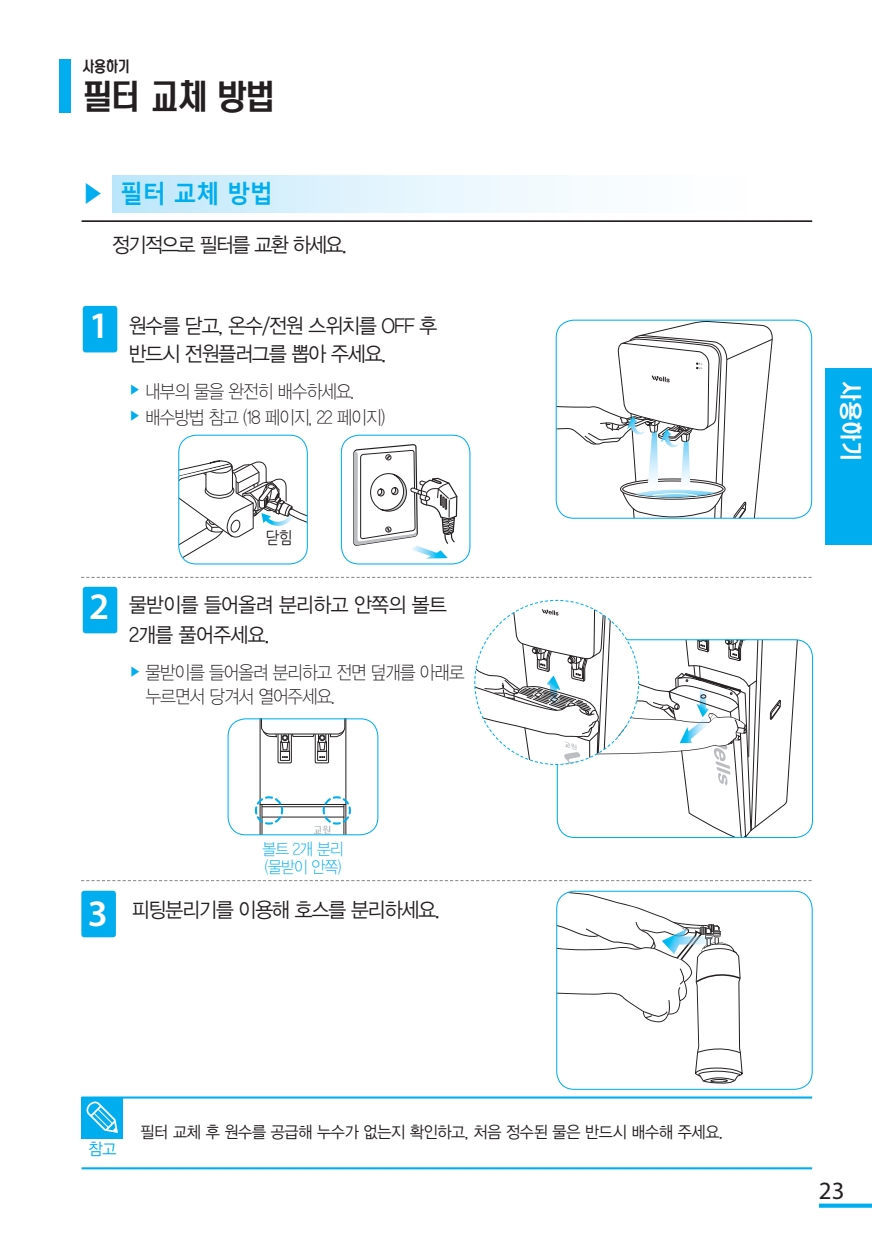 사용하기
필터 교체 방법

필터 교체 방법

정기적으로 필터를 교환 하세요.

1 원수를 닫고, 온수/전원 스위치를 OFF 후 반드시 전원플러그를 뽑아 주세요.

▶ 내부의 물을 완전히 배수하세요.
▶ 배수방법 참고 (18 페이지, 22 페이지)

닫힘

Wells

사용하기

2 물받이를 들어올려 분리하고 안쪽의 볼트 2개를 풀어주세요.

▶ 물받이를 들어올려 분리하고 전면 덮개를 아래로 누르면서 당겨서 열어주세요.

교원

볼트 2개 분리 (물받이 안쪽)

Wells

Wells

3 피팅분리기를 이용해 호스를 분리하세요.

참고 필터 교체 후 원수를 공급해 누수가 없는지 확인하고, 처음 정수된 물은 반드시 배수해 주세요.

23