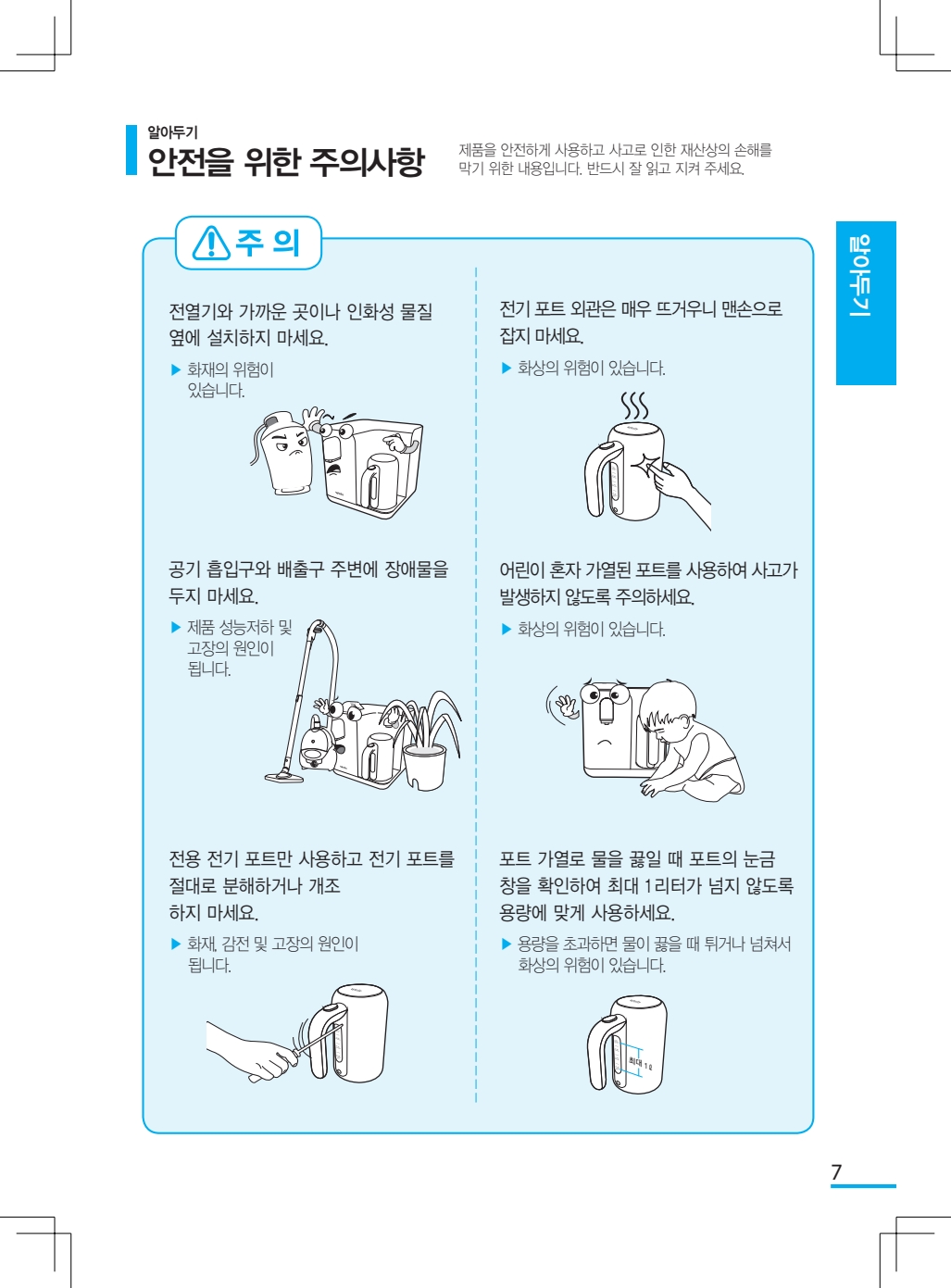 알아두기
안전을 위한 주의사항

제품을 안전하게 사용하고 사고로 인한 재산상의 손해를 막기 위한 내용입니다. 반드시 잘 읽고 지켜 주세요.

알아두기

주 의

전열기와 가까운 곳이나 인화성 물질 옆에 설치하지 마세요.

▶ 화재의 위험이 있습니다.

공기 흡입구와 배출구 주변에 장애물을 두지 마세요.

▶ 제품 성능저하 및 고장의 원인이 됩니다.

전용 전기 포트만 사용하고 전기 포트를 절대로 분해하거나 개조 하지 마세요.

▶ 화재, 감전 및 고장의 원인이 됩니다.

전기 포트 외관은 매우 뜨거우니 맨손으로 잡지 마세요.

▶ 화상의 위험이 있습니다.

어린이 혼자 가열된 포트를 사용하여 사고가 발생하지 않도록 주의하세요.

▶ 화상의 위험이 있습니다.

포트 가열로 물을 끓일 때 포트의 눈금 창을 확인하여 최대 1리터가 넘지 않도록 용량에 맞게 사용하세요.

▶ 용량을 초과하면 물이 끓을 때 튀거나 넘쳐서 화상의 위험이 있습니다.

최대 1ℓ

7