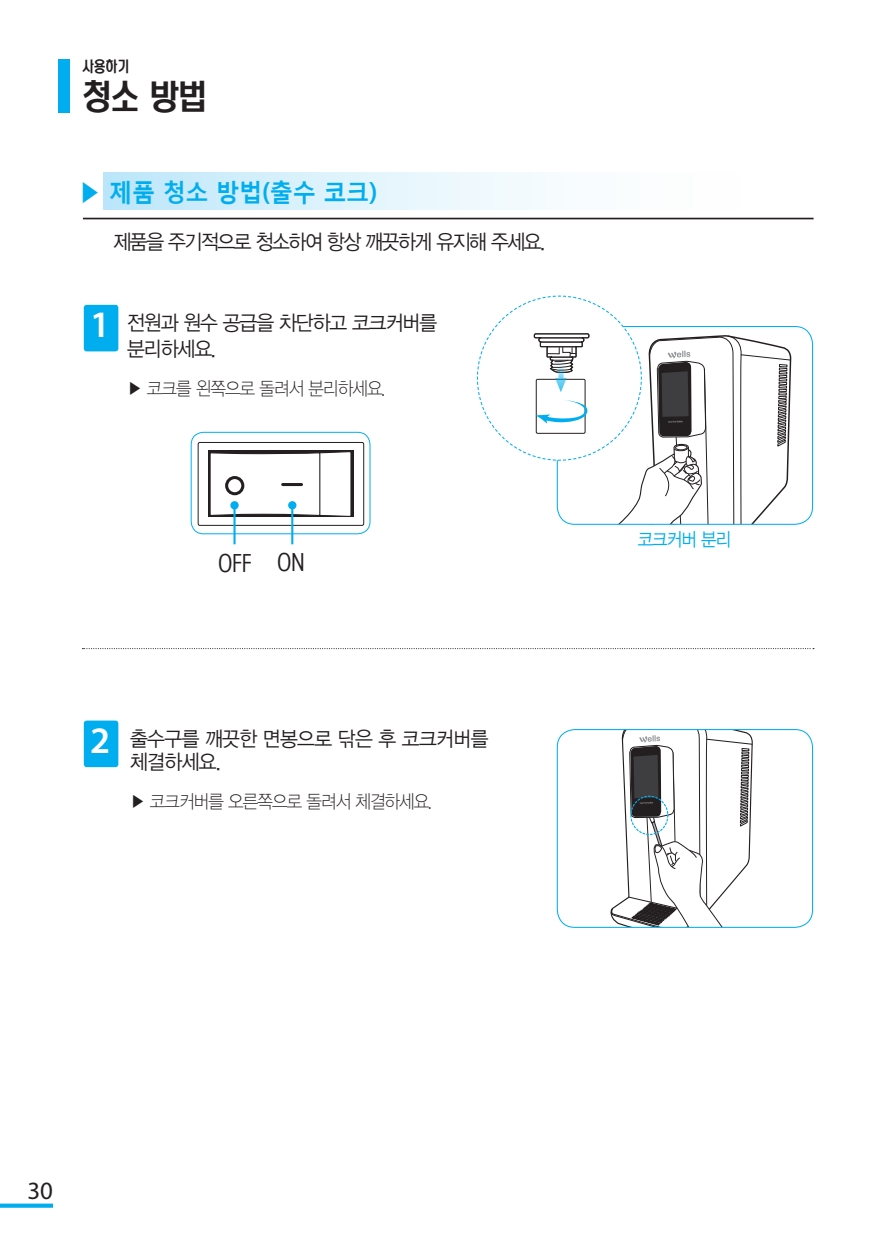 사용하기
청소 방법

▶ 제품 청소 방법(출수 코크)

제품을 주기적으로 청소하여 항상 깨끗하게 유지해 주세요.

1 전원과 원수 공급을 차단하고 코크커버를 분리하세요.

▶ 코크를 왼쪽으로 돌려서 분리하세요.

OFF ON

Wells

코크커버 분리

2 출수구를 깨끗한 면봉으로 닦은 후 코크커버를 체결하세요.

▶ 코크커버를 오른쪽으로 돌려서 체결하세요.

Wells

30