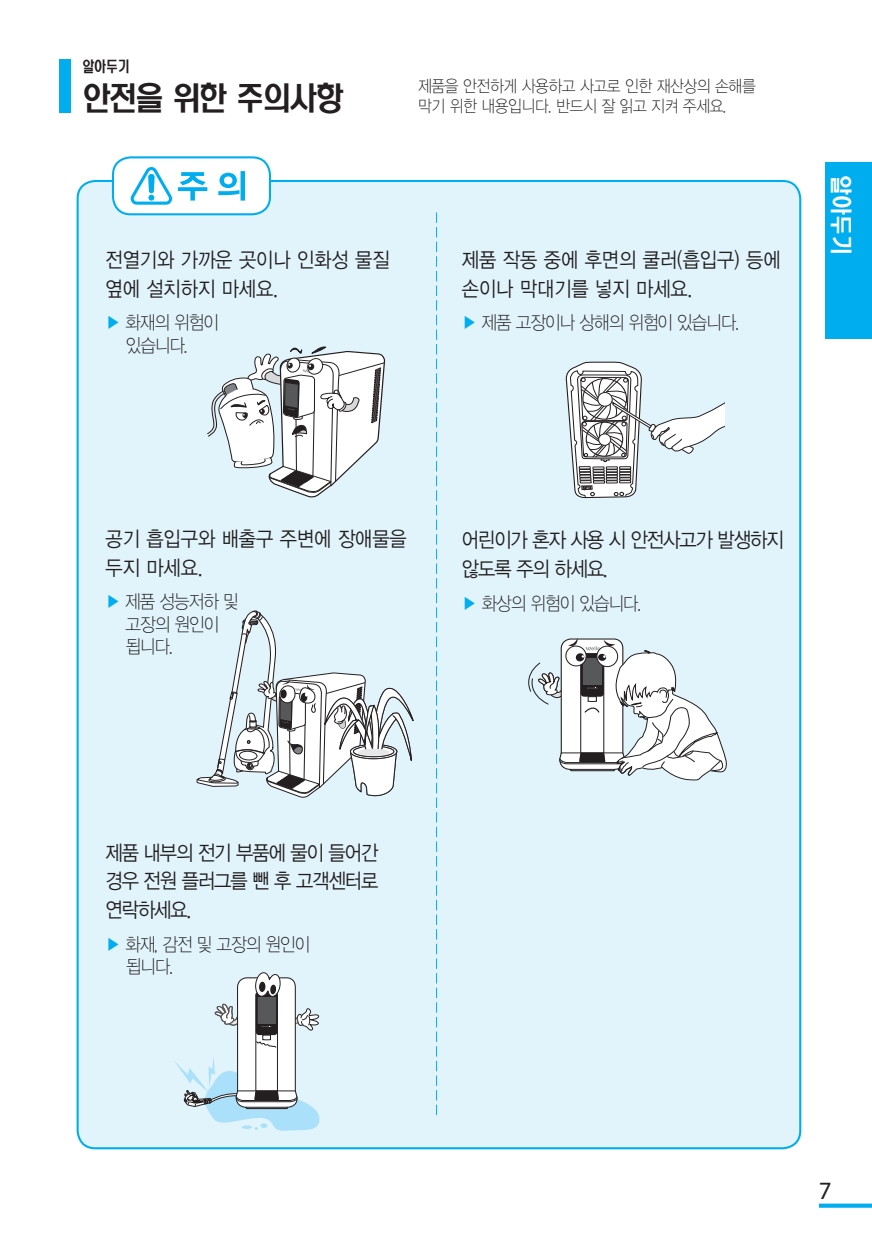 알아두기
안전을 위한 주의사항

제품을 안전하게 사용하고 사고로 인한 재산상의 손해를 막기 위한 내용입니다. 반드시 잘 읽고 지켜 주세요.

알아두기

주 의

전열기와 가까운 곳이나 인화성 물질 옆에 설치하지 마세요.

▶ 화재의 위험이 있습니다.

공기 흡입구와 배출구 주변에 장애물을 두지 마세요.

▶ 제품 성능저하 및 고장의 원인이 됩니다.

제품 내부의 전기 부품에 물이 들어간 경우 전원 플러그를 뺀 후 고객센터로 연락하세요.

▶ 화재, 감전 및 고장의 원인이 됩니다.

제품 작동 중에 후면의 쿨러(흡입구) 등에 손이나 막대기를 넣지 마세요.

▶ 제품 고장이나 상해의 위험이 있습니다.

어린이가 혼자 사용 시 안전사고가 발생하지 않도록 주의 하세요.

▶ 화상의 위험이 있습니다.

7