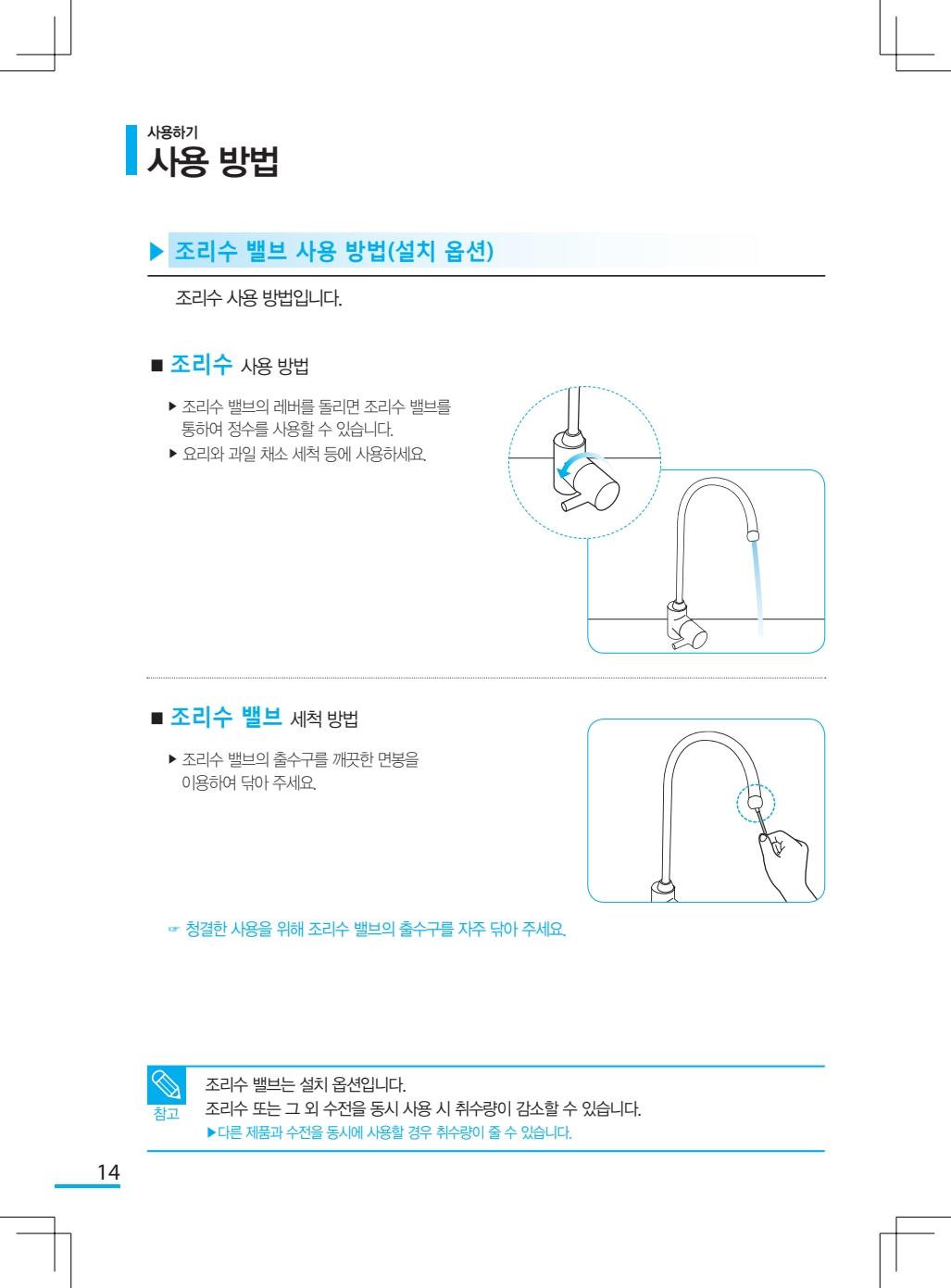 사용하기
사용 방법

▶ 조리수 밸브 사용 방법(설치 옵션)

조리수 사용 방법입니다.

■ 조리수 사용 방법

▶ 조리수 밸브의 레버를 돌리면 조리수 밸브를 통하여 정수를 사용할 수 있습니다.
▶ 요리와 과일 채소 세척 등에 사용하세요.

■ 조리수 밸브 세척 방법

▶ 조리수 밸브의 출수구를 깨끗한 면봉을 이용하여 닦아 주세요.

☞ 청결한 사용을 위해 조리수 밸브의 출수구를 자주 닦아 주세요.

참고
조리수 밸브는 설치 옵션입니다.
조리수 또는 그 외 수전을 동시 사용 시 취수량이 감소할 수 있습니다.
▶다른 제품과 수전을 동시에 사용할 경우 취수량이 줄 수 있습니다.

14