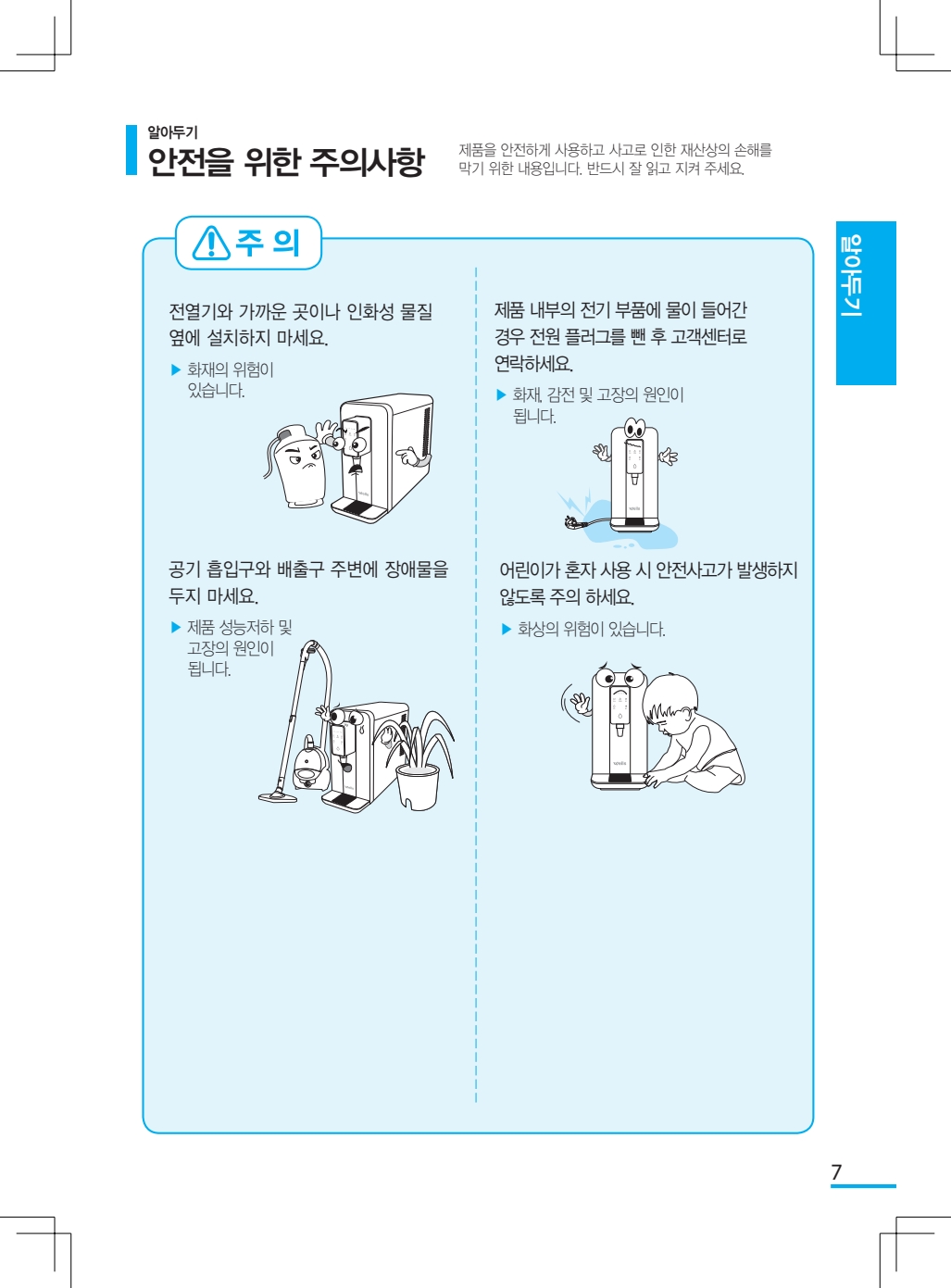 알아두기

안전을 위한 주의사항

제품을 안전하게 사용하고 사고로 인한 재산상의 손해를 막기 위한 내용입니다. 반드시 잘 읽고 지켜 주세요.

알아두기

주 의

전열기와 가까운 곳이나 인화성 물질 옆에 설치하지 마세요.

▶ 화재의 위험이 있습니다.

공기 흡입구와 배출구 주변에 장애물을 두지 마세요.

▶ 제품 성능저하 및 고장의 원인이 됩니다.

제품 내부의 전기 부품에 물이 들어간 경우 전원 플러그를 뺀 후 고객센터로 연락하세요.

▶ 화재, 감전 및 고장의 원인이 됩니다.

어린이가 혼자 사용 시 안전사고가 발생하지 않도록 주의 하세요.

▶ 화상의 위험이 있습니다.

7