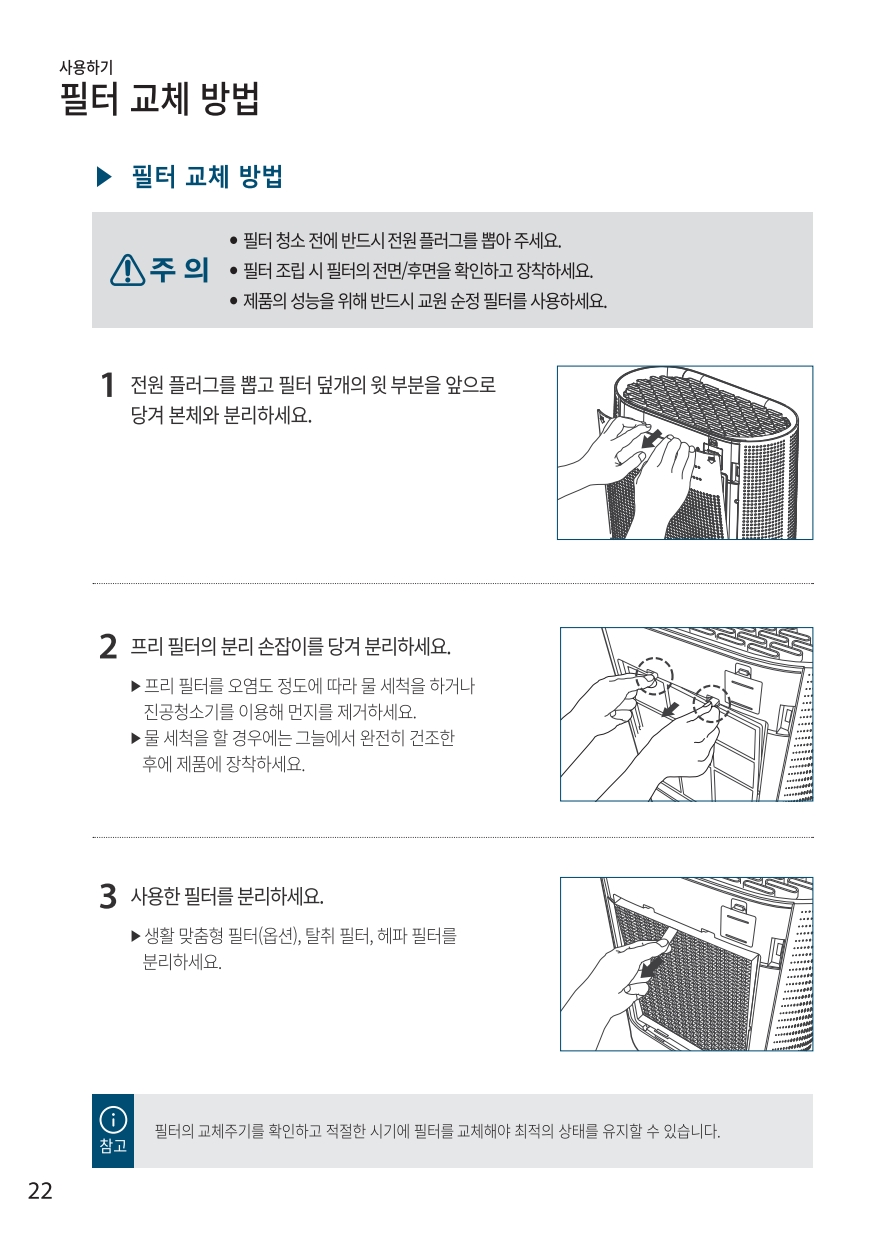 사용하기

필터 교체 방법

▶ 필터 교체 방법

주 의

● 필터 청소 전에 반드시 전원 플러그를 뽑아 주세요.
● 필터 조립 시 필터의 전면/후면을 확인하고 장착하세요.
● 제품의 성능을 위해 반드시 교원 순정 필터를 사용하세요.

1 전원 플러그를 뽑고 필터 덮개의 윗 부분을 앞으로 당겨 본체와 분리하세요.

2 프리 필터의 분리 손잡이를 당겨 분리하세요.

▶ 프리 필터를 오염도 정도에 따라 물 세척을 하거나 진공청소기를 이용해 먼지를 제거하세요.
▶ 물 세척을 할 경우에는 그늘에서 완전히 건조한 후에 제품에 장착하세요.

3 사용한 필터를 분리하세요.

▶ 생활 맞춤형 필터(옵션), 탈취 필터, 헤파 필터를 분리하세요.

참고

필터의 교체주기를 확인하고 적절한 시기에 필터를 교체해야 최적의 상태를 유지할 수 있습니다.

22