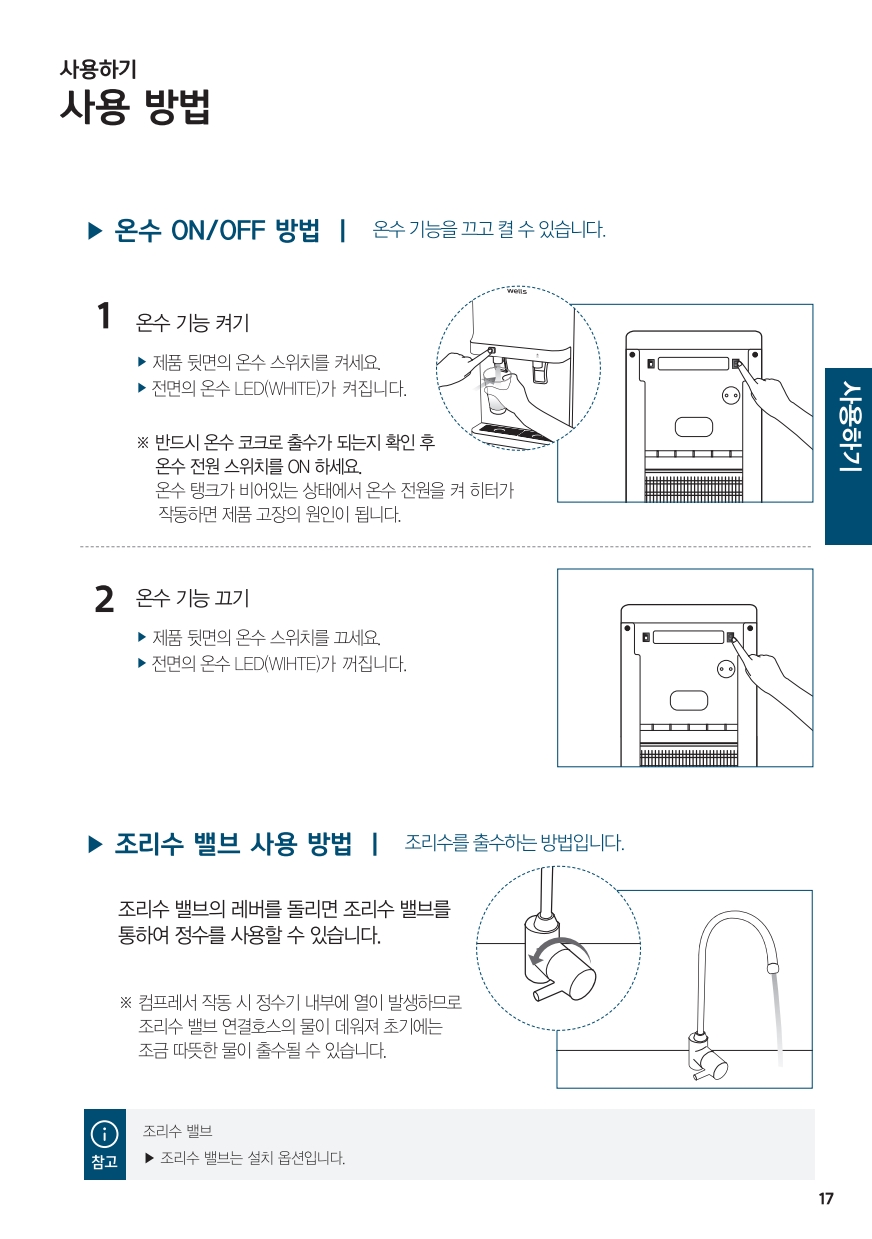 사용하기
사용 방법

▶ 온수 ON/OFF 방법 | 온수 기능을 끄고 켤 수 있습니다.

1 온수 기능 켜기

▶ 제품 뒷면의 온수 스위치를 켜세요.
▶ 전면의 온수 LED(WHITE)가 켜집니다.

※ 반드시 온수 코크로 출수가 되는지 확인 후 온수 전원 스위치를 ON 하세요.
온수 탱크가 비어있는 상태에서 온수 전원을 켜 히터가 작동하면 제품 고장의 원인이 됩니다.

wells

사용하기

2 온수 기능 끄기

▶ 제품 뒷면의 온수 스위치를 끄세요.
▶ 전면의 온수 LED(WIHTE)가 꺼집니다.

▶ 조리수 밸브 사용 방법 | 조리수를 출수하는 방법입니다.

조리수 밸브의 레버를 돌리면 조리수 밸브를 통하여 정수를 사용할 수 있습니다.

※ 컴프레서 작동 시 정수기 내부에 열이 발생하므로 조리수 밸브 연결호스의 물이 데워져 초기에는 조금 따뜻한 물이 출수될 수 있습니다.

참고
조리수 밸브
▶ 조리수 밸브는 설치 옵션입니다.

17