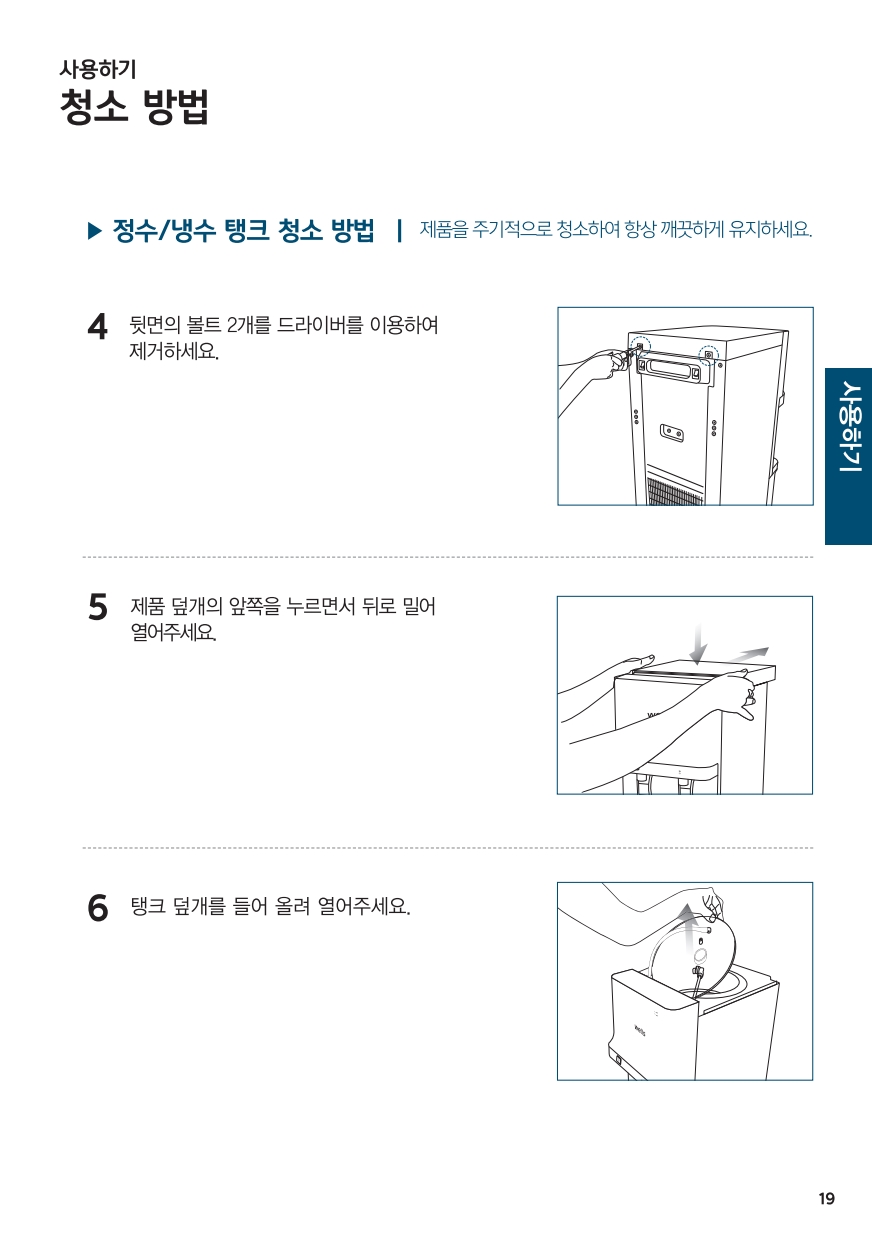 사용하기
청소 방법

▶ 정수/냉수 탱크 청소 방법 | 제품을 주기적으로 청소하여 항상 깨끗하게 유지하세요.

4 뒷면의 볼트 2개를 드라이버를 이용하여 제거하세요.

사용하기

5 제품 덮개의 앞쪽을 누르면서 뒤로 밀어 열어주세요.

6 탱크 덮개를 들어 올려 열어주세요.

wells

19