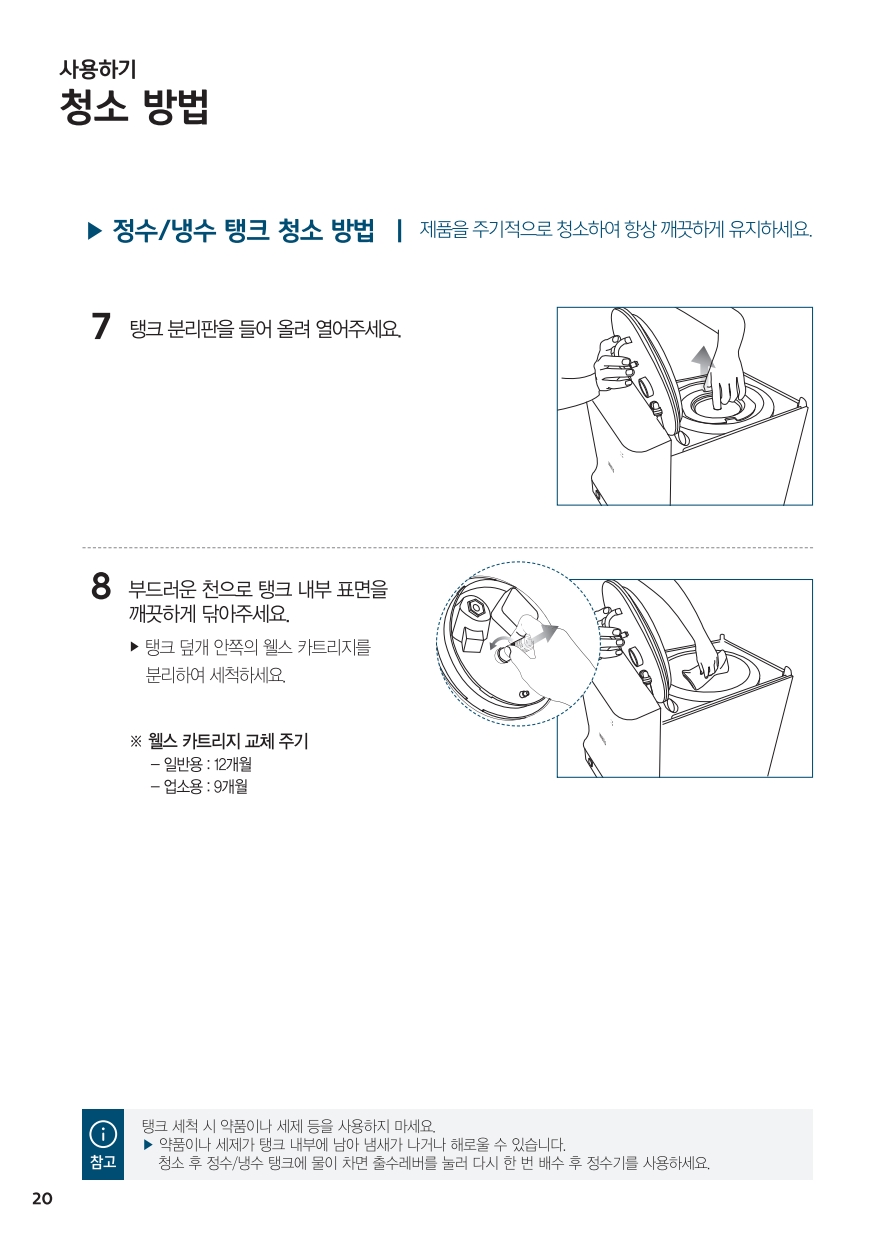 사용하기
청소 방법

▶ 정수/냉수 탱크 청소 방법 | 제품을 주기적으로 청소하여 항상 깨끗하게 유지하세요.

7 탱크 분리판을 들어 올려 열어주세요.

8 부드러운 천으로 탱크 내부 표면을 깨끗하게 닦아주세요.
▶ 탱크 덮개 안쪽의 웰스 카트리지를 분리하여 세척하세요.

※ 웰스 카트리지 교체 주기
– 일반용 : 12개월
– 업소용 : 9개월

참고
탱크 세척 시 약품이나 세제 등을 사용하지 마세요.
▶ 약품이나 세제가 탱크 내부에 남아 냄새가 나거나 해로울 수 있습니다.
청소 후 정수/냉수 탱크에 물이 차면 출수레버를 눌러 다시 한 번 배수 후 정수기를 사용하세요.

20