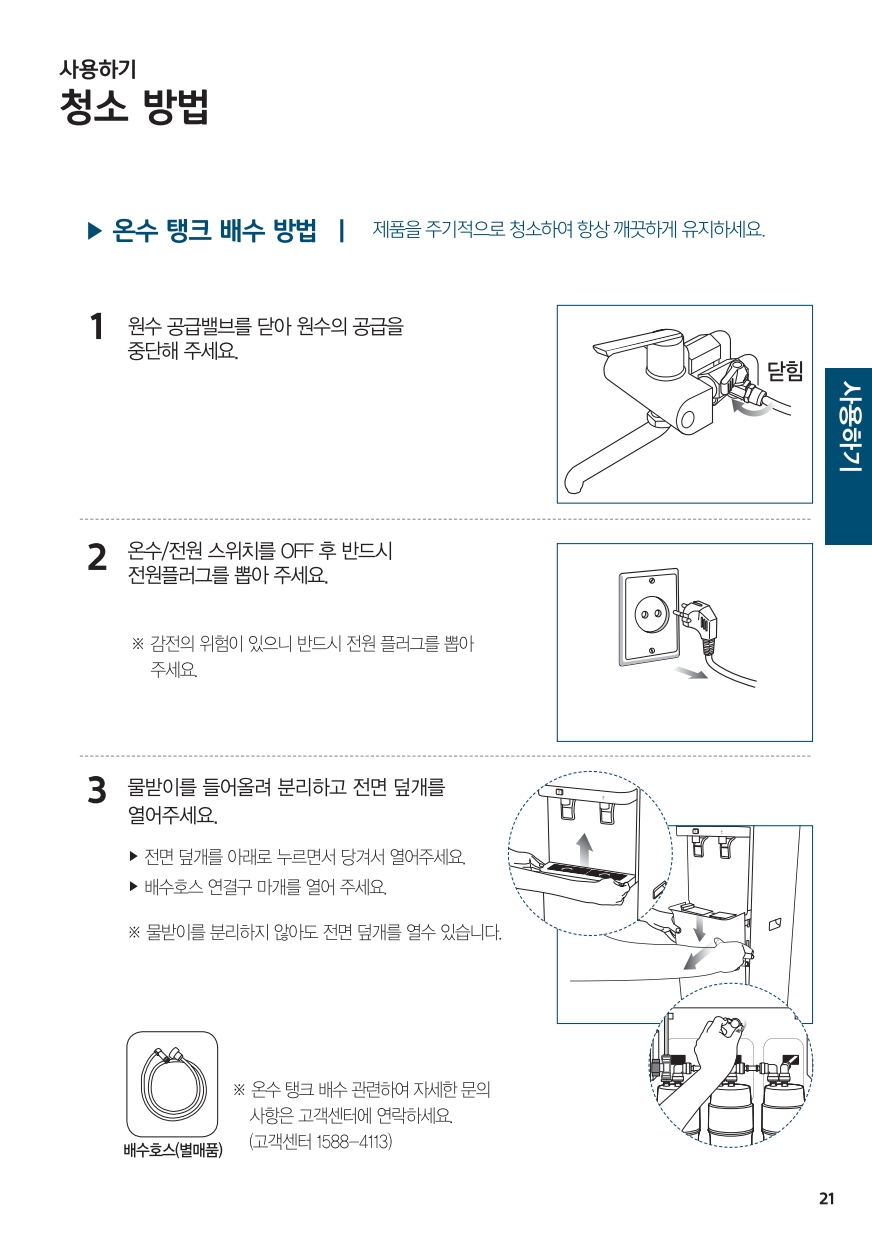 사용하기
청소 방법

▶ 온수 탱크 배수 방법 | 제품을 주기적으로 청소하여 항상 깨끗하게 유지하세요.

1 원수 공급밸브를 닫아 원수의 공급을 중단해 주세요.

닫힘

사용하기

2 온수/전원 스위치를 OFF 후 반드시 전원플러그를 뽑아 주세요.

※ 감전의 위험이 있으니 반드시 전원 플러그를 뽑아 주세요.

3 물받이를 들어올려 분리하고 전면 덮개를 열어주세요.

▶ 전면 덮개를 아래로 누르면서 당겨서 열어주세요.

▶ 배수호스 연결구 마개를 열어 주세요.

※ 물받이를 분리하지 않아도 전면 덮개를 열수 있습니다.

배수호스(별매품)

※ 온수 탱크 배수 관련하여 자세한 문의 사항은 고객센터에 연락하세요. (고객센터 1588-4113)

21