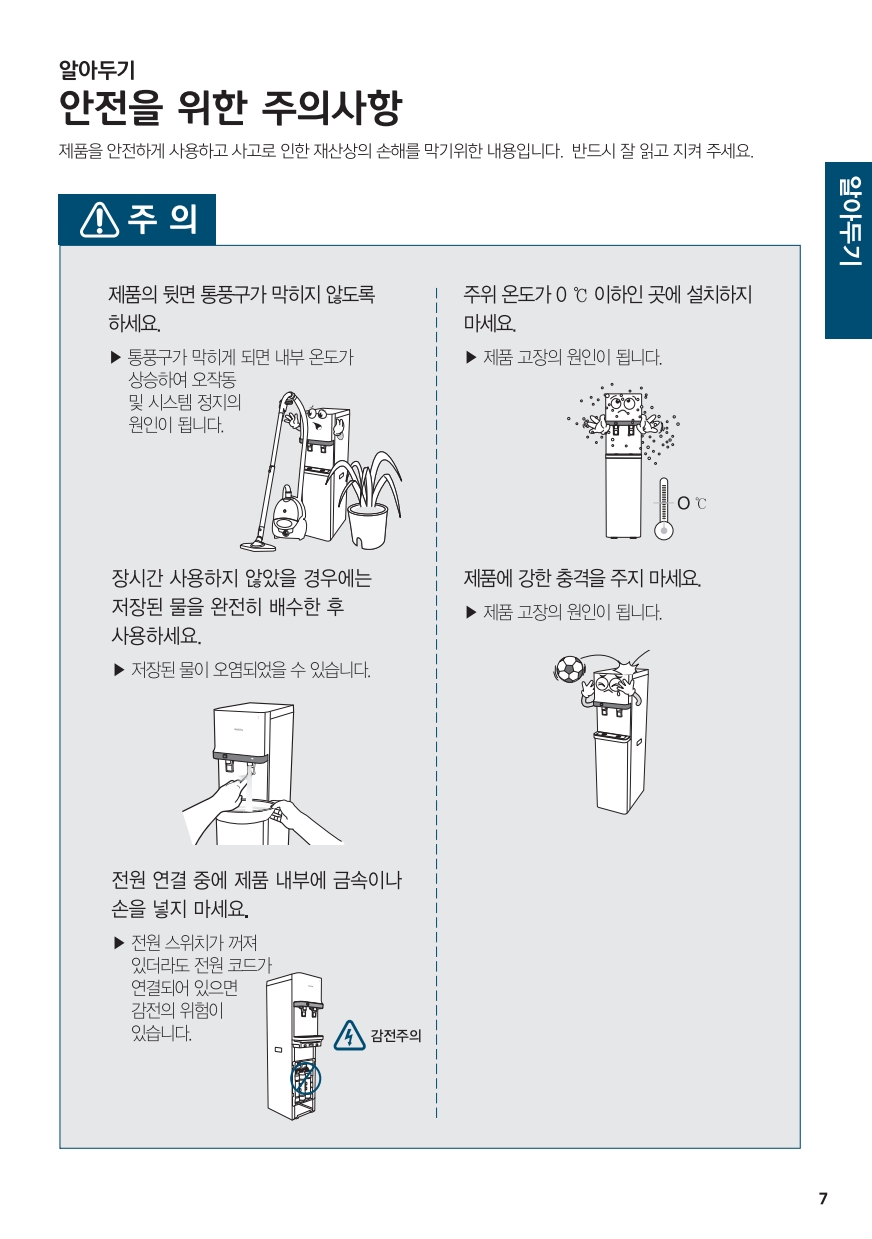 알아두기
안전을 위한 주의사항

제품을 안전하게 사용하고 사고로 인한 재산상의 손해를 막기위한 내용입니다. 반드시 잘 읽고 지켜 주세요.

알아두기

주 의

제품의 뒷면 통풍구가 막히지 않도록 하세요.

▶ 통풍구가 막히게 되면 내부 온도가 상승하여 오작동 및 시스템 정지의 원인이 됩니다.

장시간 사용하지 않았을 경우에는 저장된 물을 완전히 배수한 후 사용하세요.

▶ 저장된 물이 오염되었을 수 있습니다.

전원 연결 중에 제품 내부에 금속이나 손을 넣지 마세요.

▶ 전원 스위치가 꺼져 있더라도 전원 코드가 연결되어 있으면 감전의 위험이 있습니다.

감전주의

주위 온도가 0 ℃ 이하인 곳에 설치하지 마세요.

▶ 제품 고장의 원인이 됩니다.

0 ℃

제품에 강한 충격을 주지 마세요.

▶ 제품 고장의 원인이 됩니다.

7