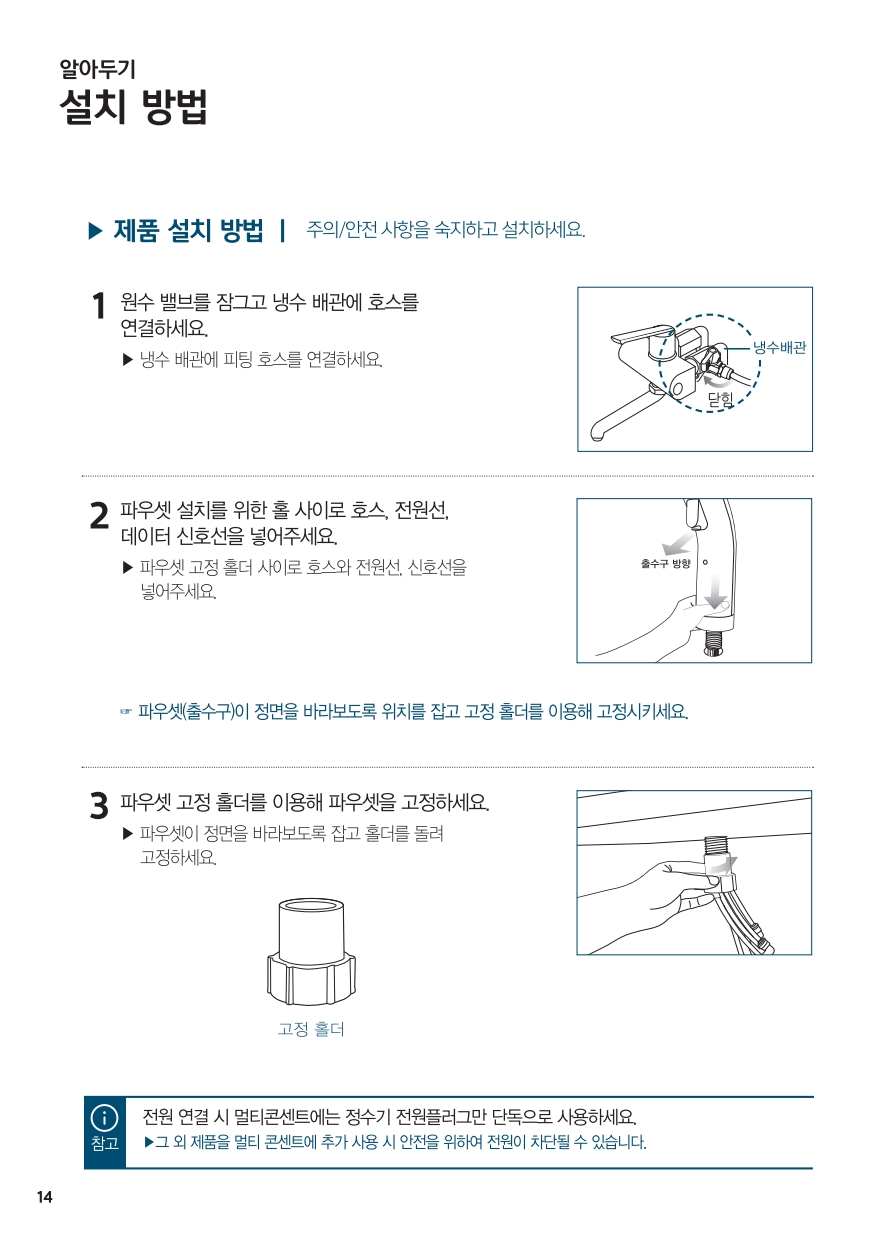 알아두기
설치 방법

▶ 제품 설치 방법 | 주의/안전 사항을 숙지하고 설치하세요.

1 원수 밸브를 잠그고 냉수 배관에 호스를 연결하세요.
▶ 냉수 배관에 피팅 호스를 연결하세요.

냉수배관
닫힘

2 파우셋 설치를 위한 홀 사이로 호스, 전원선, 데이터 신호선을 넣어주세요.
▶ 파우셋 고정 홀더 사이로 호스와 전원선, 신호선을 넣어주세요.

출수구 방향

☞ 파우셋(출수구)이 정면을 바라보도록 위치를 잡고 고정 홀더를 이용해 고정시키세요.

3 파우셋 고정 홀더를 이용해 파우셋을 고정하세요.
▶ 파우셋이 정면을 바라보도록 잡고 홀더를 돌려 고정하세요.

고정 홀더

참고
전원 연결 시 멀티콘센트에는 정수기 전원플러그만 단독으로 사용하세요.
▶그 외 제품을 멀티 콘센트에 추가 사용 시 안전을 위하여 전원이 차단될 수 있습니다.

14