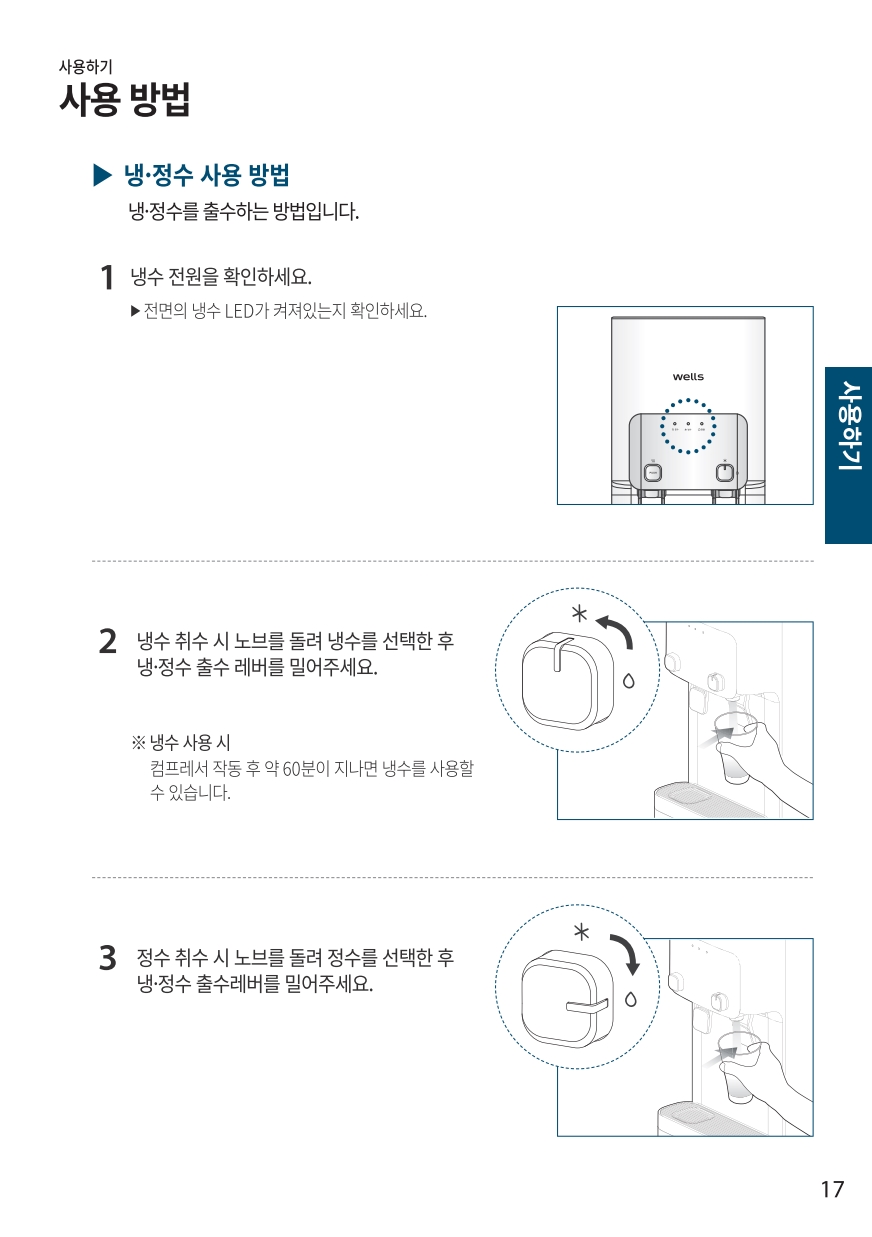 사용하기

사용 방법

▶ 냉·정수 사용 방법

냉·정수를 출수하는 방법입니다.

1 냉수 전원을 확인하세요.

▶ 전면의 냉수 LED가 켜져있는지 확인하세요.

wells

사용하기

2 냉수 취수 시 노브를 돌려 냉수를 선택한 후 냉·정수 출수 레버를 밀어주세요.

※ 냉수 사용 시
컴프레서 작동 후 약 60분이 지나면 냉수를 사용할 수 있습니다.

3 정수 취수 시 노브를 돌려 정수를 선택한 후 냉·정수 출수레버를 밀어주세요.

17