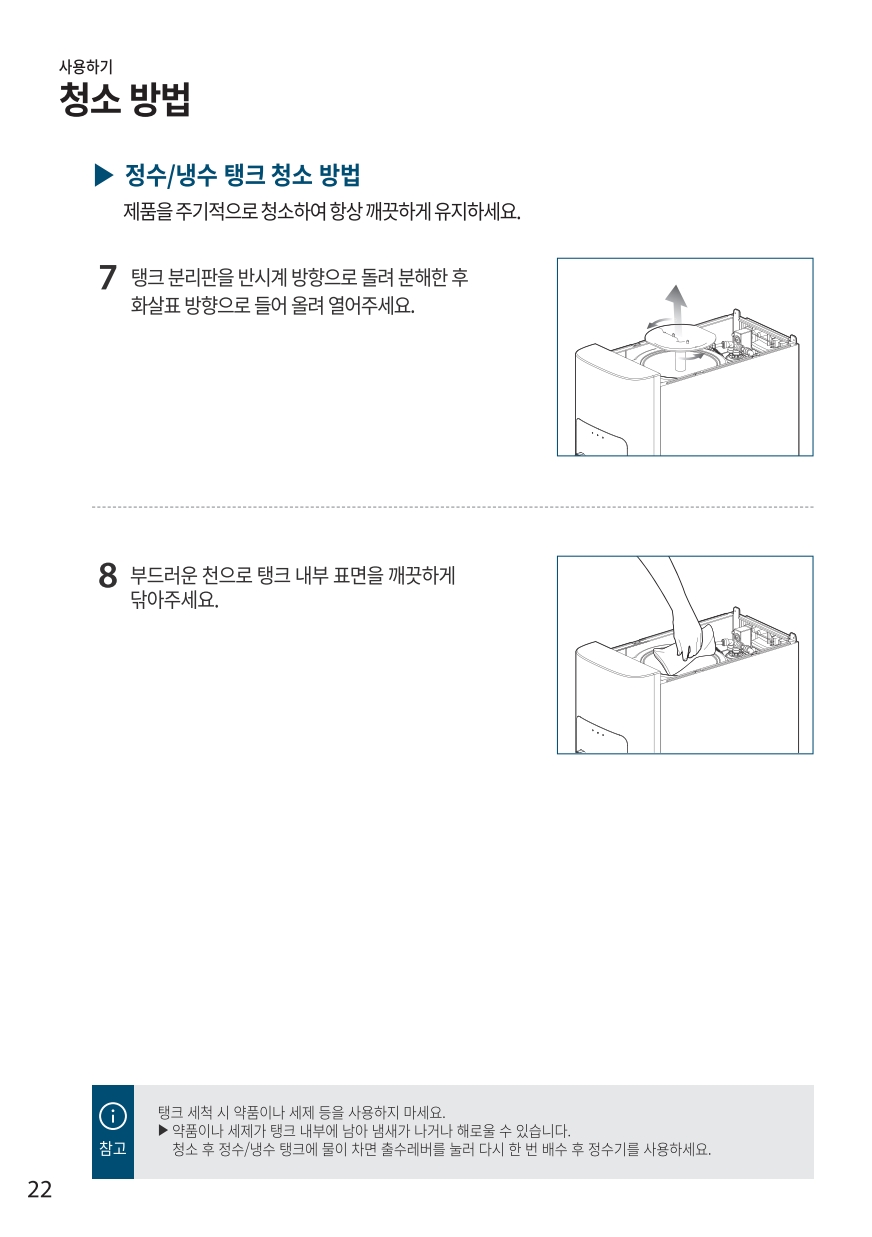 사용하기
청소 방법

▶ 정수/냉수 탱크 청소 방법
제품을 주기적으로 청소하여 항상 깨끗하게 유지하세요.

7 탱크 분리판을 반시계 방향으로 돌려 분해한 후 화살표 방향으로 들어 올려 열어주세요.

8 부드러운 천으로 탱크 내부 표면을 깨끗하게 닦아주세요.

참고
탱크 세척 시 약품이나 세제 등을 사용하지 마세요.
▶ 약품이나 세제가 탱크 내부에 남아 냄새가 나거나 해로울 수 있습니다.
청소 후 정수/냉수 탱크에 물이 차면 출수레버를 눌러 다시 한 번 배수 후 정수기를 사용하세요.

22