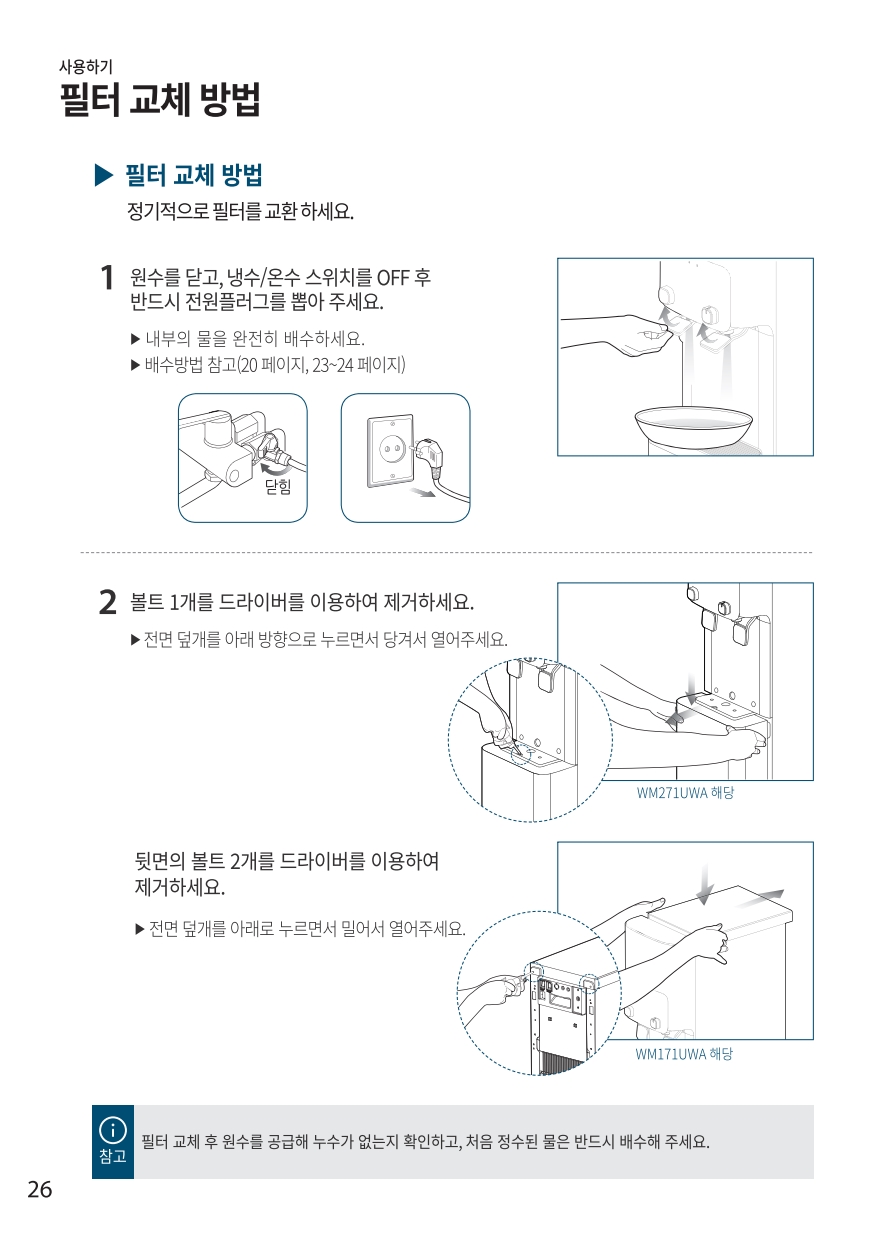 사용하기

필터 교체 방법

▶ 필터 교체 방법

정기적으로 필터를 교환 하세요.

1 원수를 닫고, 냉수/온수 스위치를 OFF 후 반드시 전원플러그를 뽑아 주세요.

▶ 내부의 물을 완전히 배수하세요.

▶ 배수방법 참고(20 페이지, 23~24 페이지)

닫힘

2 볼트 1개를 드라이버를 이용하여 제거하세요.

▶ 전면 덮개를 아래 방향으로 누르면서 당겨서 열어주세요.

WM271UWA 해당

뒷면의 볼트 2개를 드라이버를 이용하여 제거하세요.

▶ 전면 덮개를 아래로 누르면서 밀어서 열어주세요.

WM171UWA 해당

참고

필터 교체 후 원수를 공급해 누수가 없는지 확인하고, 처음 정수된 물은 반드시 배수해 주세요.

26