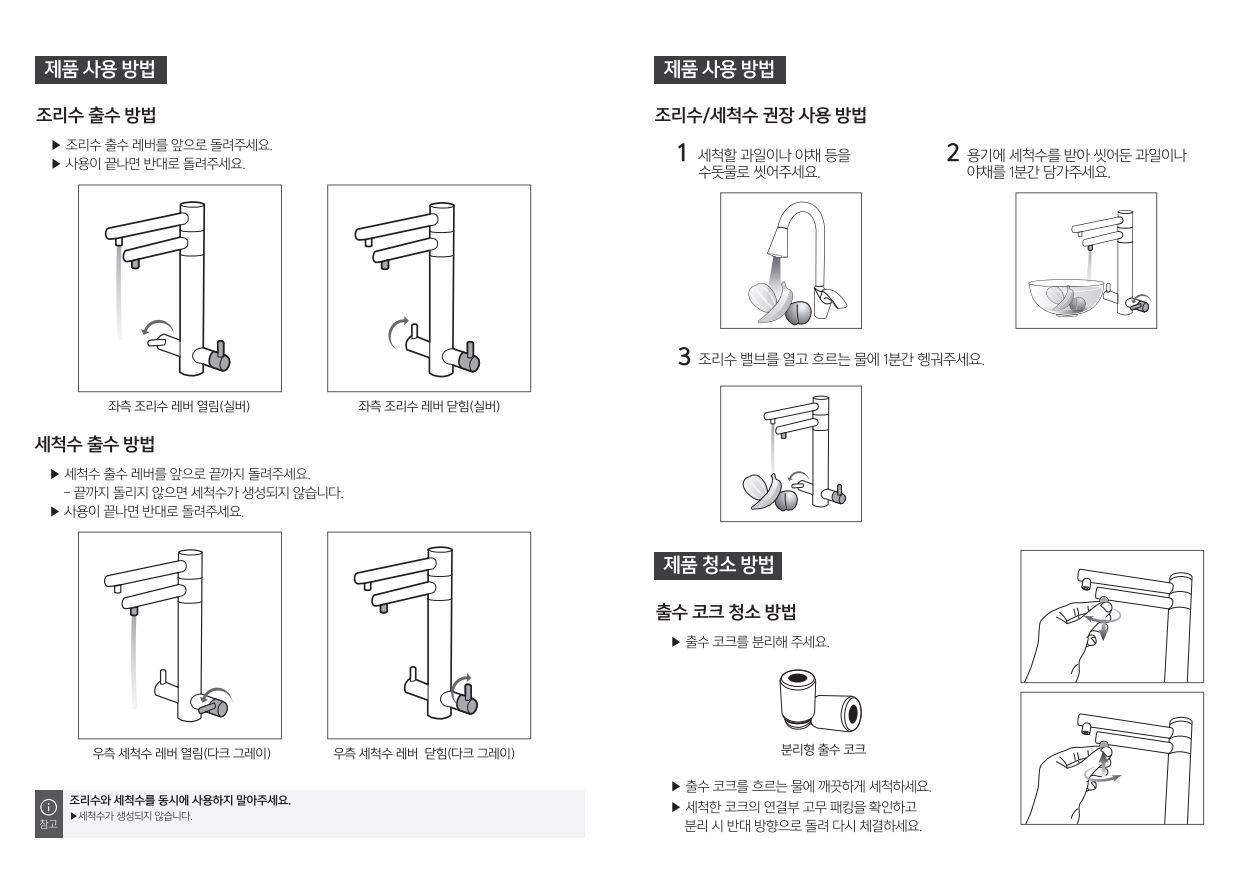 제품 사용 방법

조리수 출수 방법

▶ 조리수 출수 레버를 앞으로 돌려주세요.
▶ 사용이 끝나면 반대로 돌려주세요.

좌측 조리수 레버 열림(실버)

좌측 조리수 레버 닫힘(실버)

세척수 출수 방법

▶ 세척수 출수 레버를 앞으로 끝까지 돌려주세요.
- 끝까지 돌리지 않으면 세척수가 생성되지 않습니다.
▶ 사용이 끝나면 반대로 돌려주세요.

우측 세척수 레버 열림(다크 그레이)

우측 세척수 레버 닫힘(다크 그레이)

참고
조리수와 세척수를 동시에 사용하지 말아주세요.
▶세척수가 생성되지 않습니다.

제품 사용 방법

조리수/세척수 권장 사용 방법

1 세척할 과일이나 야채 등을 수돗물로 씻어주세요.

2 용기에 세척수를 받아 씻어둔 과일이나 야채를 1분간 담가주세요.

3 조리수 밸브를 열고 흐르는 물에 1분간 헹궈주세요.

제품 청소 방법

출수 코크 청소 방법

▶ 출수 코크를 분리해 주세요.

분리형 출수 코크

▶ 출수 코크를 흐르는 물에 깨끗하게 세척하세요.
▶ 세척한 코크의 연결부 고무 패킹을 확인하고 분리 시 반대 방향으로 돌려 다시 체결하세요.