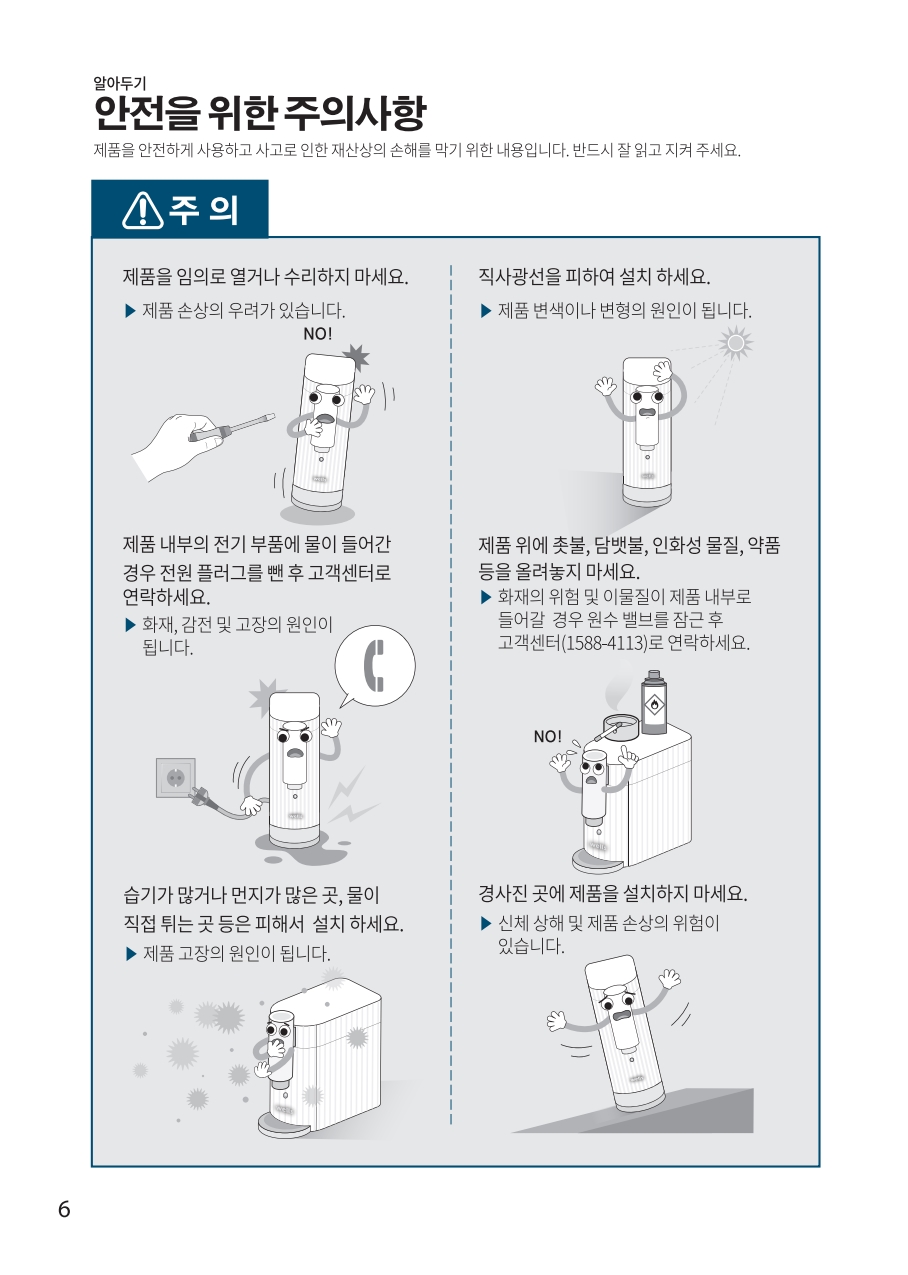 알아두기
안전을 위한 주의사항
제품을 안전하게 사용하고 사고로 인한 재산상의 손해를 막기 위한 내용입니다. 반드시 잘 읽고 지켜 주세요.

주 의

제품을 임의로 열거나 수리하지 마세요.
▶ 제품 손상의 우려가 있습니다.
NO!

제품 내부의 전기 부품에 물이 들어간 경우 전원 플러그를 뺀 후 고객센터로 연락하세요.
▶ 화재, 감전 및 고장의 원인이 됩니다.

습기가 많거나 먼지가 많은 곳, 물이 직접 튀는 곳 등은 피해서 설치 하세요.
▶ 제품 고장의 원인이 됩니다.

직사광선을 피하여 설치 하세요.
▶ 제품 변색이나 변형의 원인이 됩니다.

제품 위에 촛불, 담뱃불, 인화성 물질, 약품 등을 올려놓지 마세요.
▶ 화재의 위험 및 이물질이 제품 내부로 들어갈 경우 원수 밸브를 잠근 후 고객센터(1588-4113)로 연락하세요.
NO!

경사진 곳에 제품을 설치하지 마세요.
▶ 신체 상해 및 제품 손상의 위험이 있습니다.

6