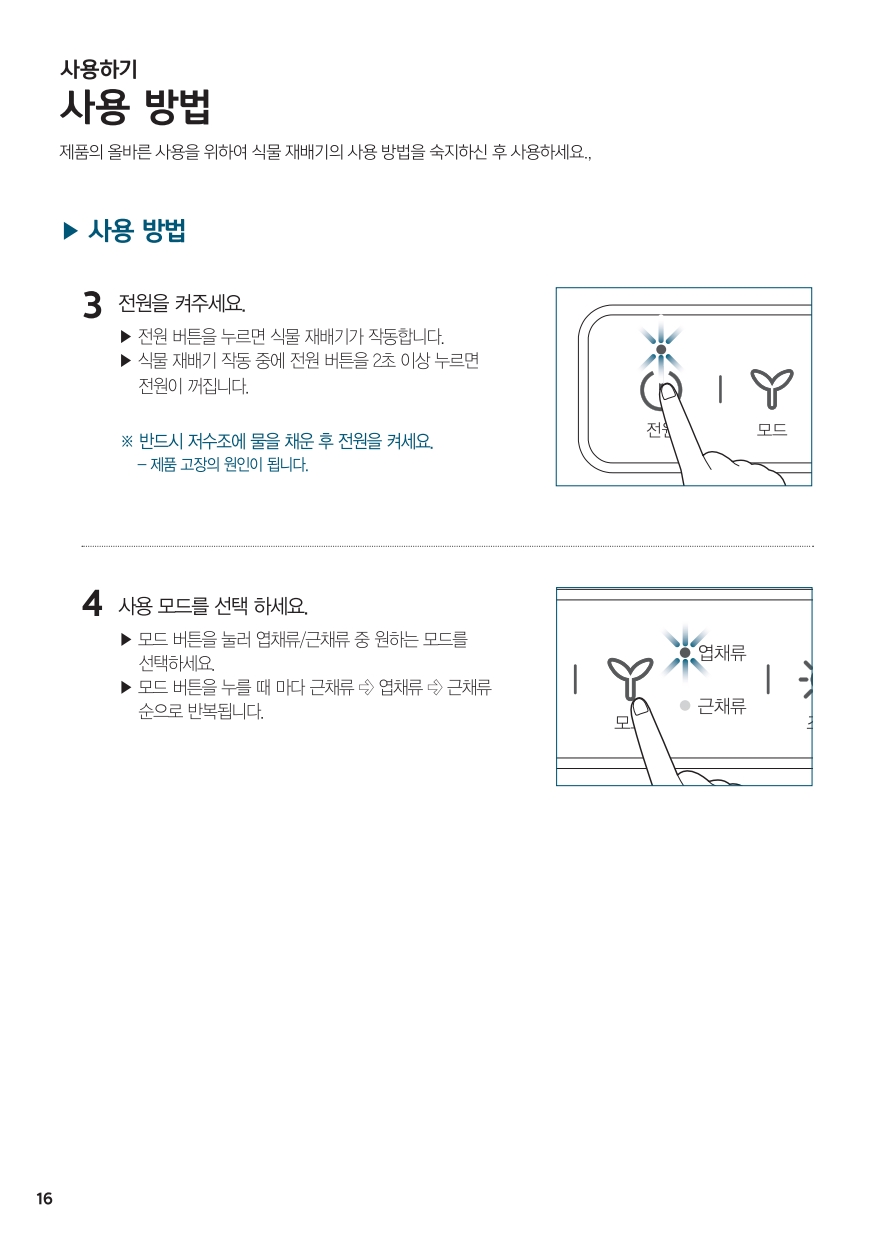 사용하기
사용 방법
제품의 올바른 사용을 위하여 식물 재배기의 사용 방법을 숙지하신 후 사용하세요.,

▶ 사용 방법

3 전원을 켜주세요.
▶ 전원 버튼을 누르면 식물 재배기가 작동합니다.
▶ 식물 재배기 작동 중에 전원 버튼을 2초 이상 누르면 전원이 꺼집니다.

※ 반드시 저수조에 물을 채운 후 전원을 켜세요.
– 제품 고장의 원인이 됩니다.

전원
모드

4 사용 모드를 선택 하세요.
▶ 모드 버튼을 눌러 엽채류/근채류 중 원하는 모드를 선택하세요.
▶ 모드 버튼을 누를 때 마다 근채류 ⇨ 엽채류 ⇨ 근채류 순으로 반복됩니다.

엽채류
근채류
모

16