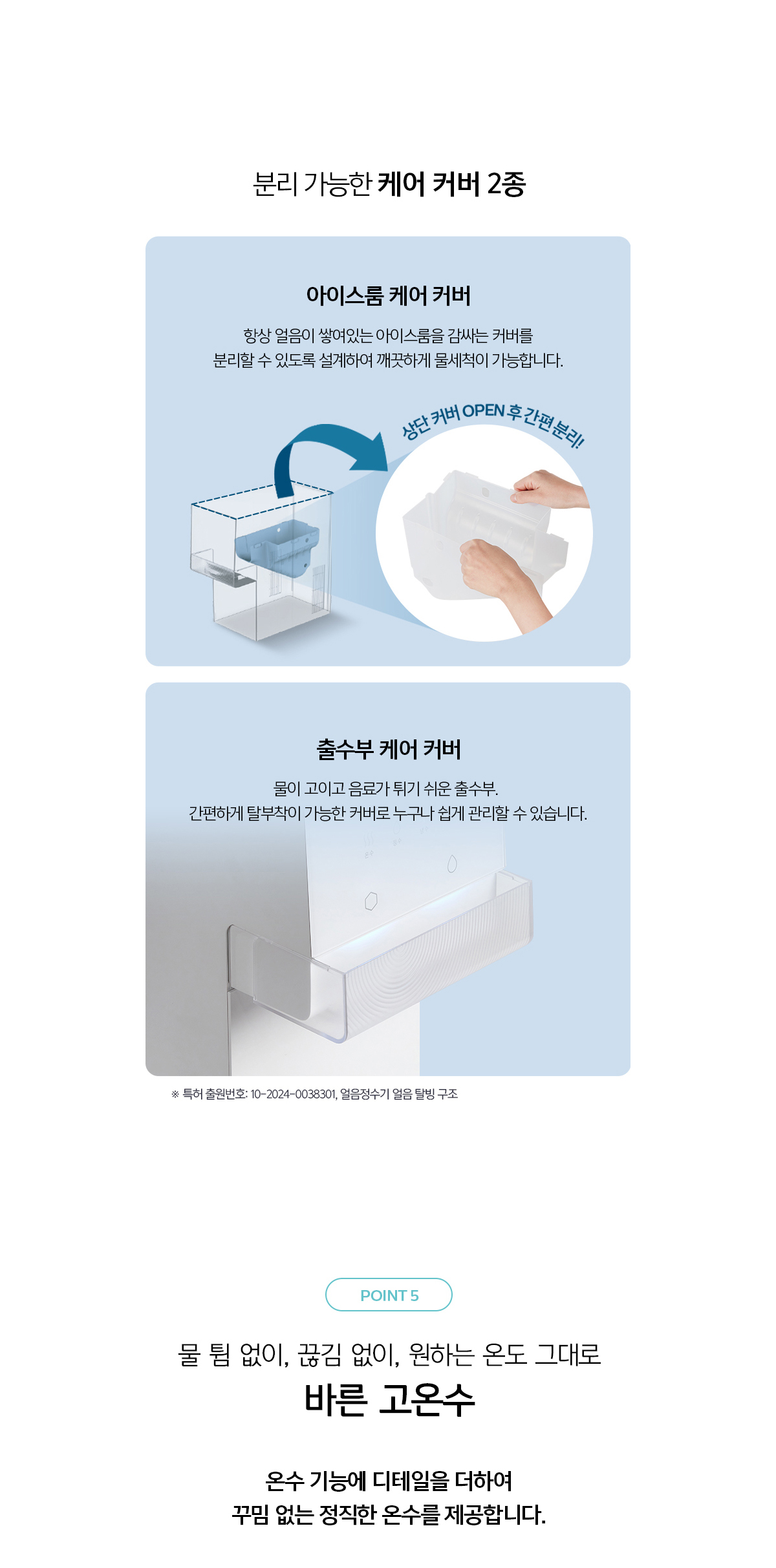 분리 가능한 케어 커버 2종

아이스룸 케어 커버

항상 얼음이 쌓여있는 아이스룸을 감싸는 커버를 분리할 수 있도록 설계하여 깨끗하게 물세척이 가능합니다.

상단 커버 OPEN 후 간편 분리!

출수부 케어 커버

물이 고이고 음료가 튀기 쉬운 출수부. 간편하게 탈부착이 가능한 커버로 누구나 쉽게 관리할 수 있습니다.

※ 특허 출원번호: 10-2024-0038301, 얼음정수기 얼음 탈빙 구조

POINT 5

물 튐 없이, 끊김 없이, 원하는 온도 그대로

바른 고온수

온수 기능에 디테일을 더하여 꾸밈 없는 정직한 온수를 제공합니다.