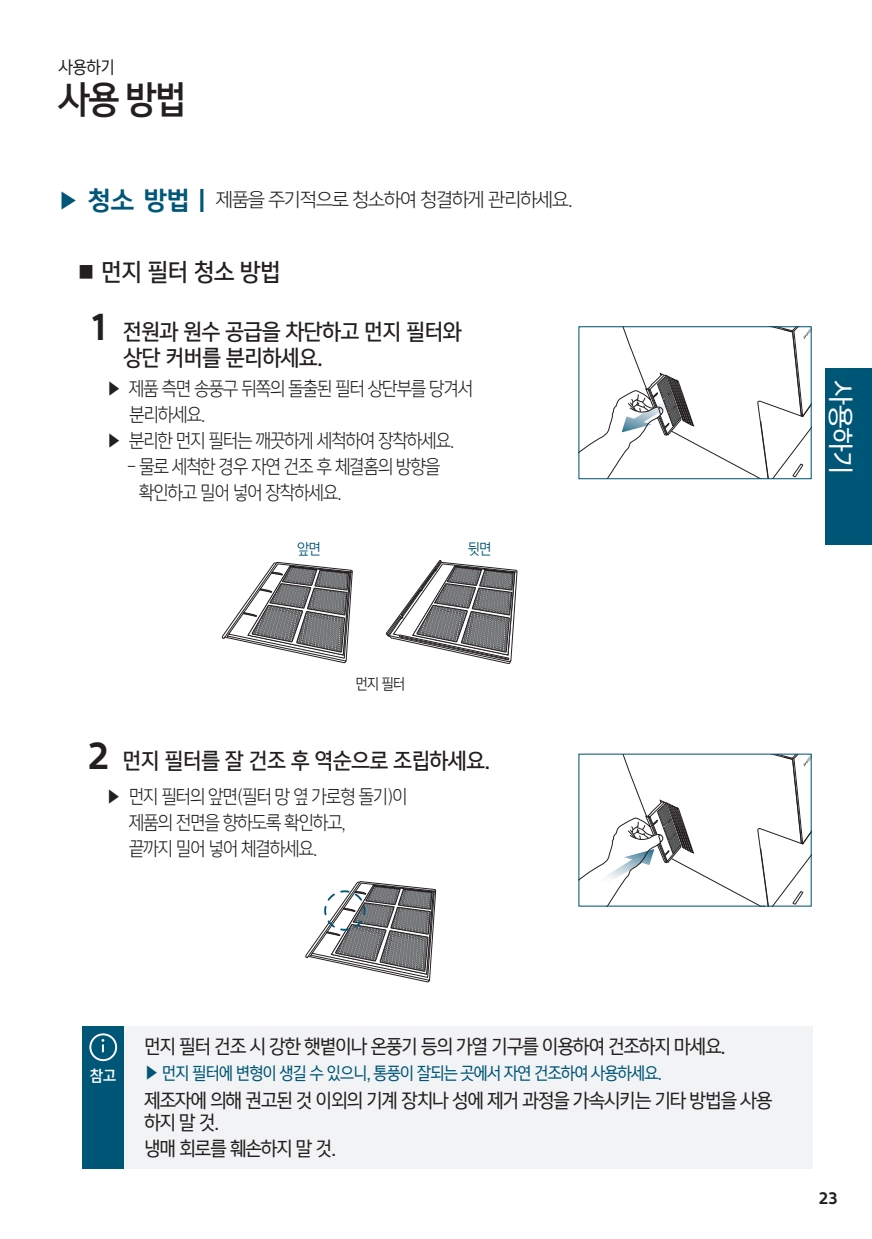 사용하기
사용 방법

▶ 청소 방법 | 제품을 주기적으로 청소하여 청결하게 관리하세요.

■ 먼지 필터 청소 방법

1 전원과 원수 공급을 차단하고 먼지 필터와 상단 커버를 분리하세요.

▶ 제품 측면 송풍구 뒤쪽의 돌출된 필터 상단부를 당겨서 분리하세요.
▶ 분리한 먼지 필터는 깨끗하게 세척하여 장착하세요.
- 물로 세척한 경우 자연 건조 후 체결홈의 방향을 확인하고 밀어 넣어 장착하세요.

사용하기

앞면
뒷면
먼지 필터

2 먼지 필터를 잘 건조 후 역순으로 조립하세요.

▶ 먼지 필터의 앞면(필터 망 옆 가로형 돌기)이 제품의 전면을 향하도록 확인하고, 끝까지 밀어 넣어 체결하세요.

참고
먼지 필터 건조 시 강한 햇볕이나 온풍기 등의 가열 기구를 이용하여 건조하지 마세요.
▶ 먼지 필터에 변형이 생길 수 있으니, 통풍이 잘되는 곳에서 자연 건조하여 사용하세요.
제조자에 의해 권고된 것 이외의 기계 장치나 성에 제거 과정을 가속시키는 기타 방법을 사용하지 말 것.
냉매 회로를 훼손하지 말 것.

23