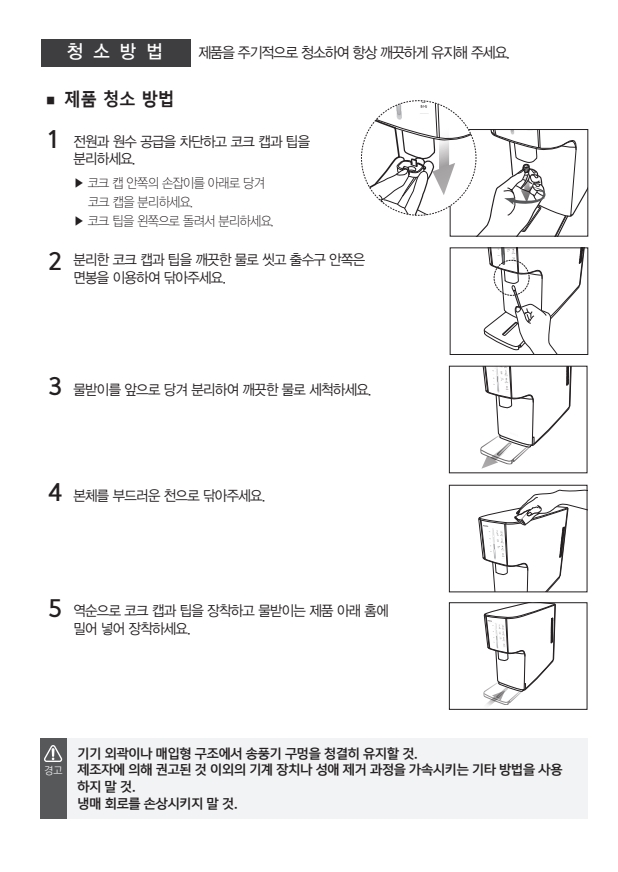 청 소 방 법 제품을 주기적으로 청소하여 항상 깨끗하게 유지해 주세요.

■ 제품 청소 방법

1 전원과 원수 공급을 차단하고 코크 캡과 팁을 분리하세요.
▶ 코크 캡 안쪽의 손잡이를 아래로 당겨 코크 캡을 분리하세요.
▶ 코크 팁을 왼쪽으로 돌려서 분리하세요.

2 분리한 코크 캡과 팁을 깨끗한 물로 씻고 출수구 안쪽은 면봉을 이용하여 닦아주세요.

3 물받이를 앞으로 당겨 분리하여 깨끗한 물로 세척하세요.

4 본체를 부드러운 천으로 닦아주세요.

5 역순으로 코크 캡과 팁을 장착하고 물받이는 제품 아래 홈에 밀어 넣어 장착하세요.

경고
기기 외곽이나 매입형 구조에서 송풍기 구멍을 청결히 유지할 것.
제조자에 의해 권고된 것 이외의 기계 장치나 성애 제거 과정을 가속시키는 기타 방법을 사용하지 말 것.
냉매 회로를 손상시키지 말 것.