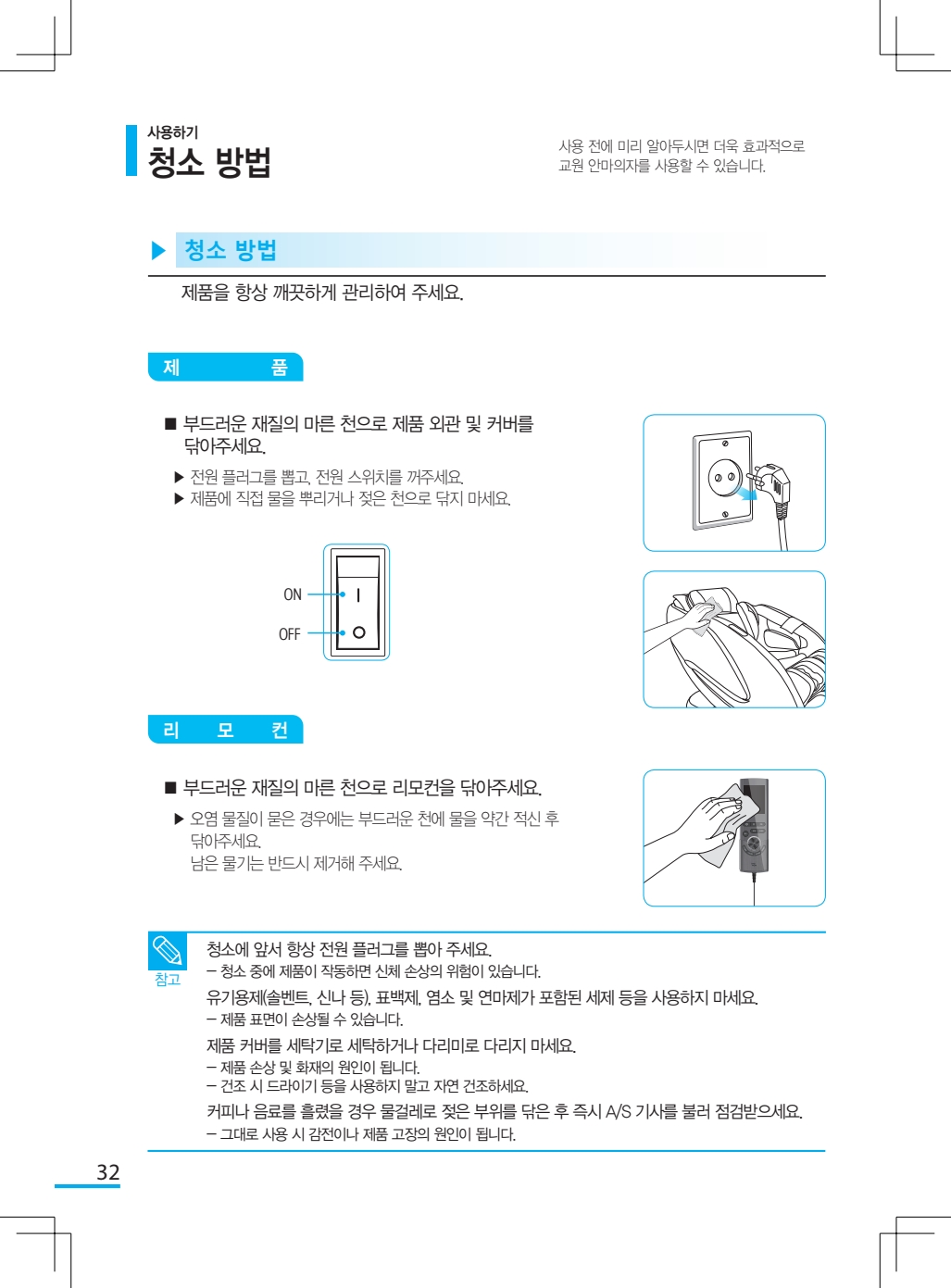 사용하기
청소 방법

사용 전에 미리 알아두시면 더욱 효과적으로 교원 안마의자를 사용할 수 있습니다.

▶ 청소 방법

제품을 항상 깨끗하게 관리하여 주세요.

제 품

■ 부드러운 재질의 마른 천으로 제품 외관 및 커버를 닦아주세요.

▶ 전원 플러그를 뽑고, 전원 스위치를 꺼주세요.
▶ 제품에 직접 물을 뿌리거나 젖은 천으로 닦지 마세요.

ON
OFF

리 모 컨

■ 부드러운 재질의 마른 천으로 리모컨을 닦아주세요.

▶ 오염 물질이 묻은 경우에는 부드러운 천에 물을 약간 적신 후 닦아주세요.
남은 물기는 반드시 제거해 주세요.

참고

청소에 앞서 항상 전원 플러그를 뽑아 주세요.
– 청소 중에 제품이 작동하면 신체 손상의 위험이 있습니다.
유기용제(솔벤트, 신나 등), 표백제, 염소 및 연마제가 포함된 세제 등을 사용하지 마세요.
– 제품 표면이 손상될 수 있습니다.
제품 커버를 세탁기로 세탁하거나 다리미로 다리지 마세요.
– 제품 손상 및 화재의 원인이 됩니다.
– 건조 시 드라이기 등을 사용하지 말고 자연 건조하세요.
커피나 음료를 흘렸을 경우 물걸레로 젖은 부위를 닦은 후 즉시 A/S 기사를 불러 점검받으세요.
– 그대로 사용 시 감전이나 제품 고장의 원인이 됩니다.

32